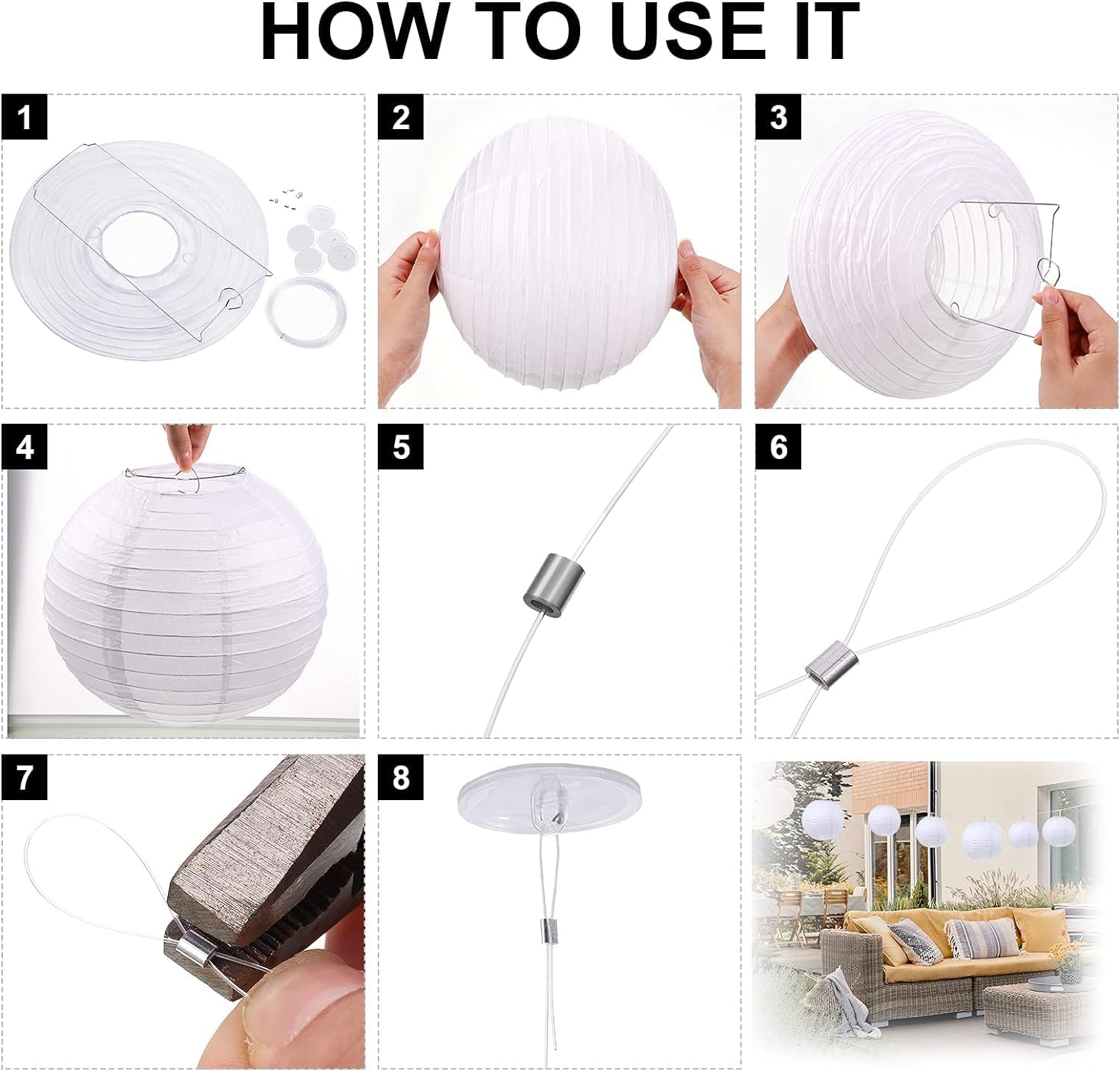 HOW TO USE IT

1

2

3

4

5

6

7

8