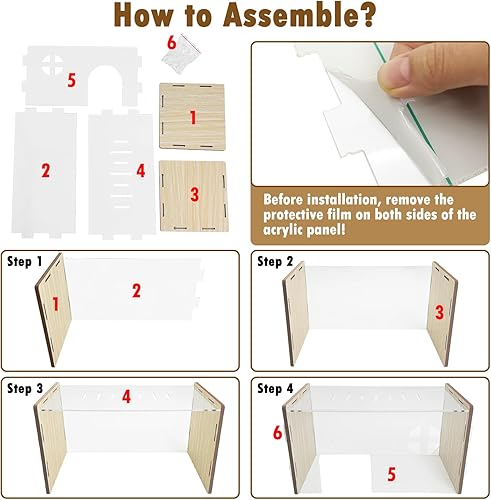 How to Assemble?

6
5
1
2
4
3

Before installation, remove the protective film on both sides of the acrylic panel!

Step 1
1
2

Step 2
3

Step 3
4

Step 4
6
5