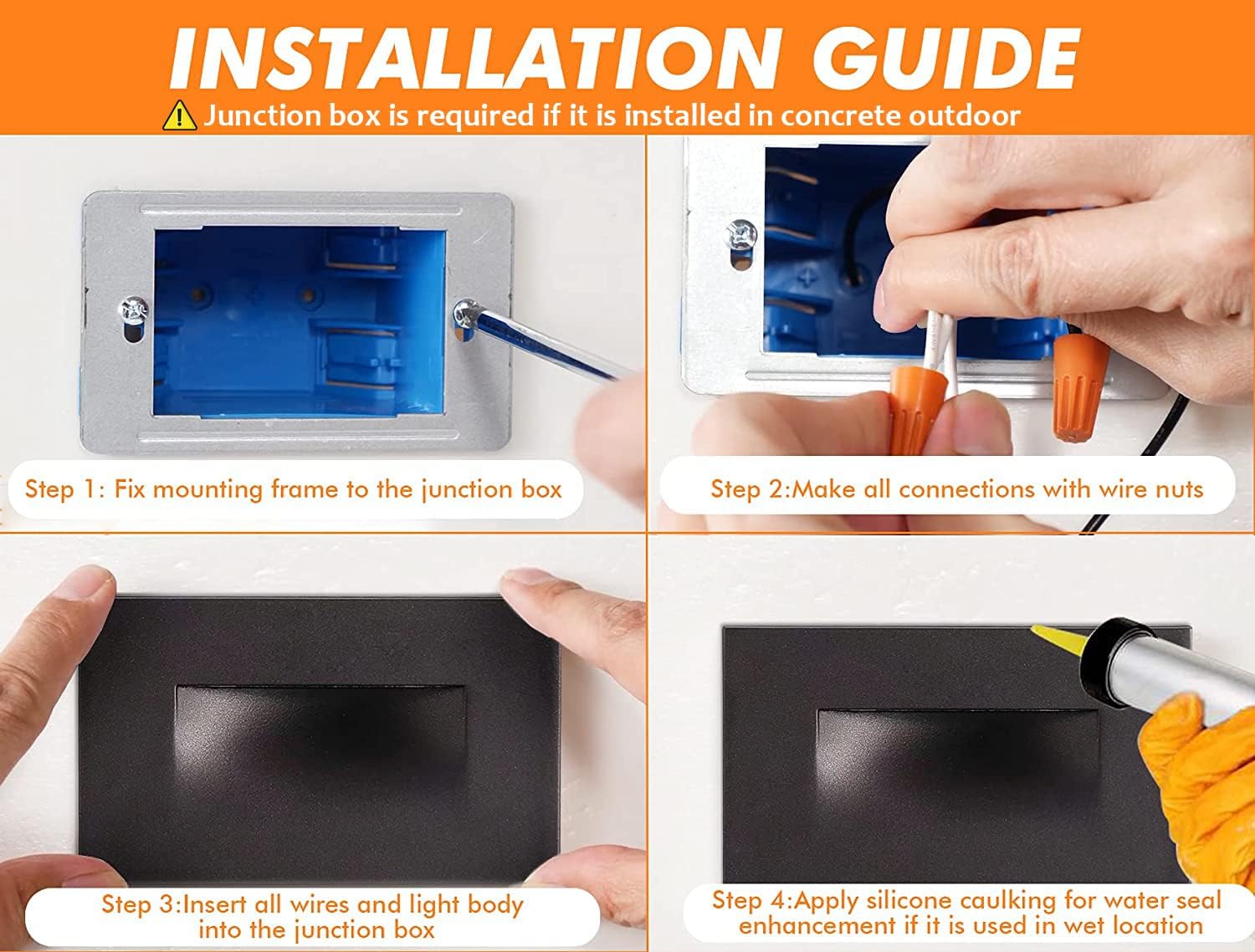 INSTALLATION GUIDE

Junction box is required if it is installed in concrete outdoor

Step 1: Fix mounting frame to the junction box

Step 2:Make all connections with wire nuts

Step 3:Insert all wires and light body into the junction box

Step 4:Apply silicone caulking for water seal enhancement if it is used in wet location