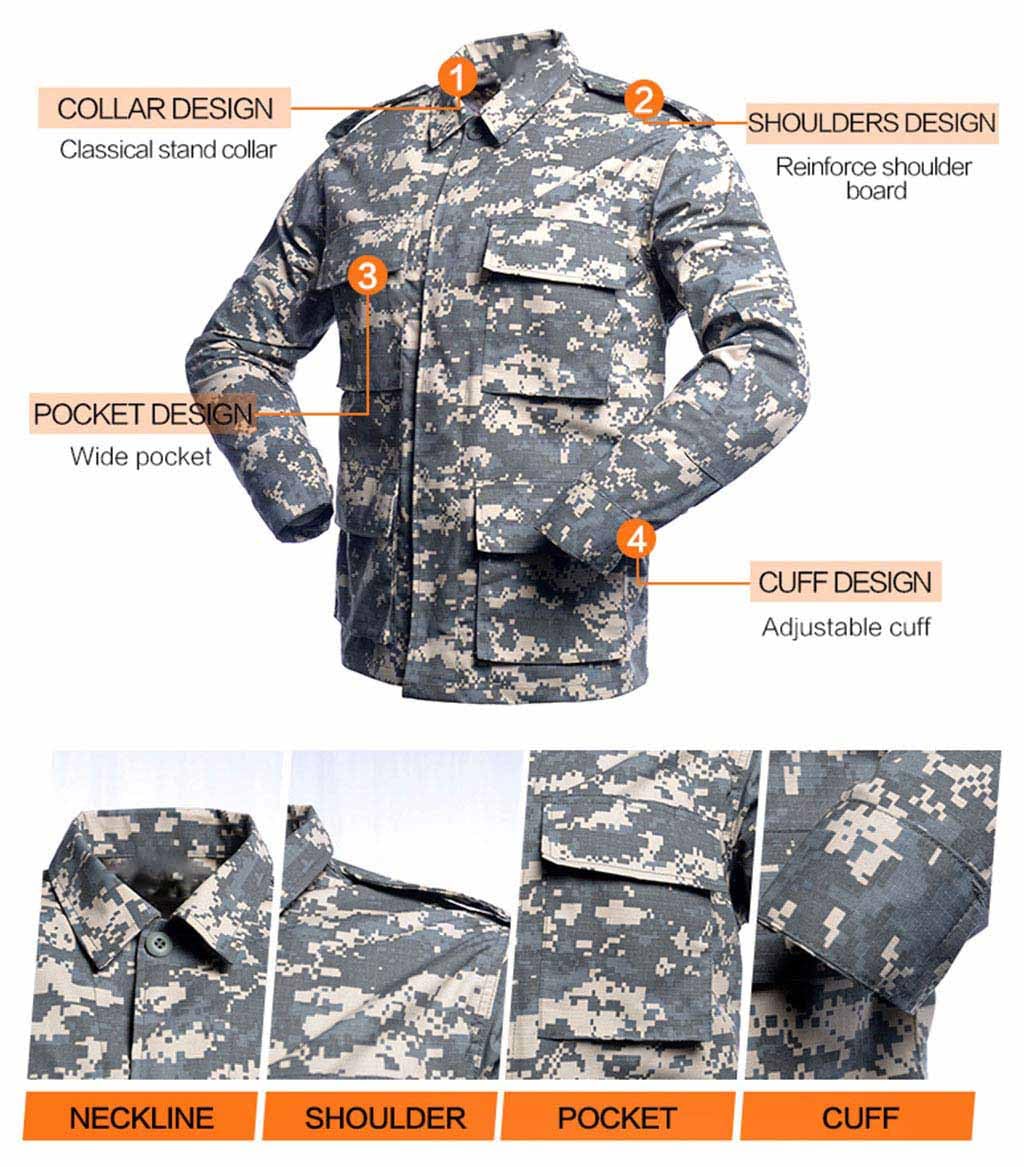 1
COLLAR DESIGN
Classical stand collar

2
SHOULDERS DESIGN
Reinforce shoulder board

3
POCKET DESIGN
Wide pocket

4
CUFF DESIGN
Adjustable cuff

NECKLINE

SHOULDER

POCKET

CUFF