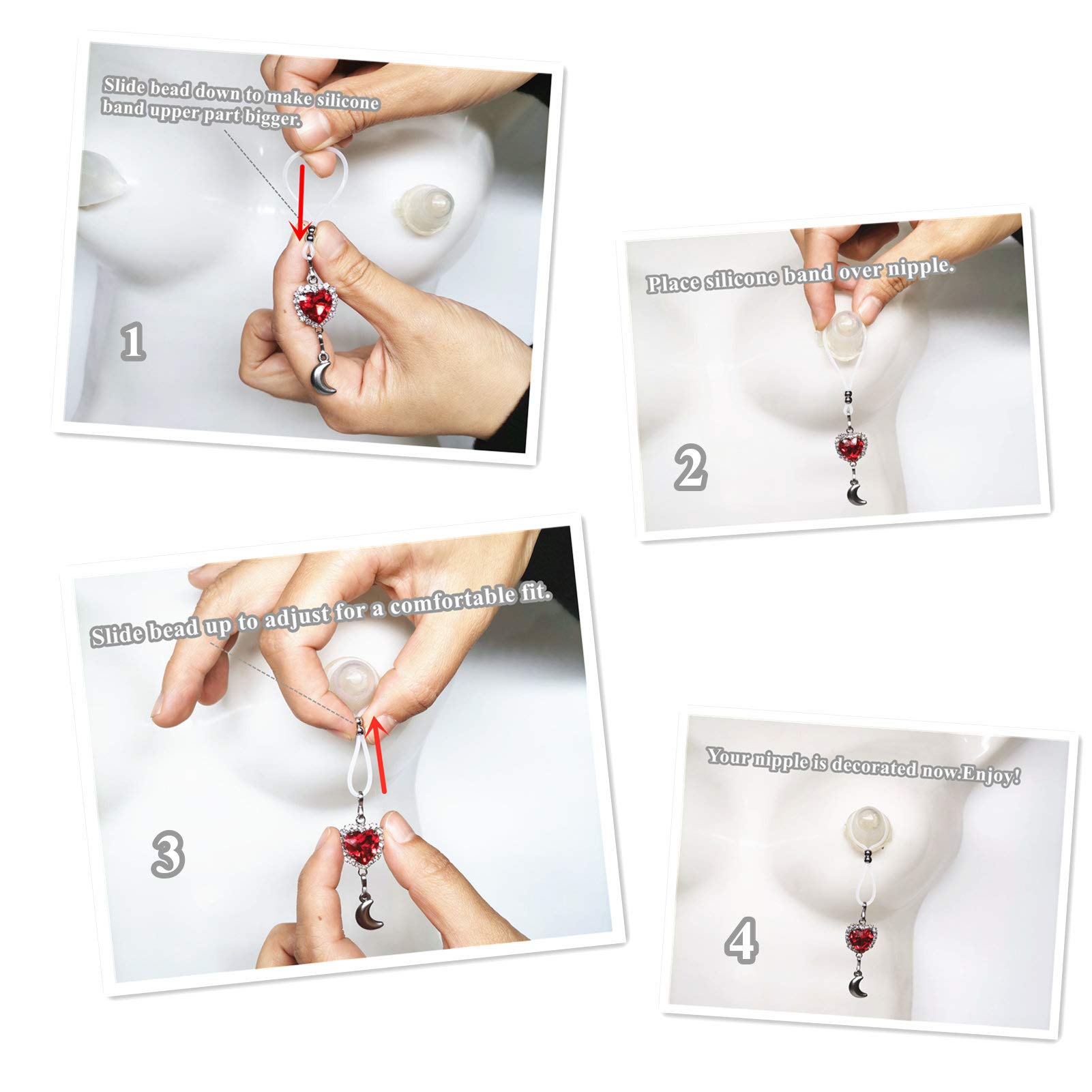 Slide bead down to make silicone band upper part bigger.

1

Place silicone band over nipple.

2

Slide bead up to adjust for a comfortable fit.

3

Your nipple is decorated now.Enjoy!

4