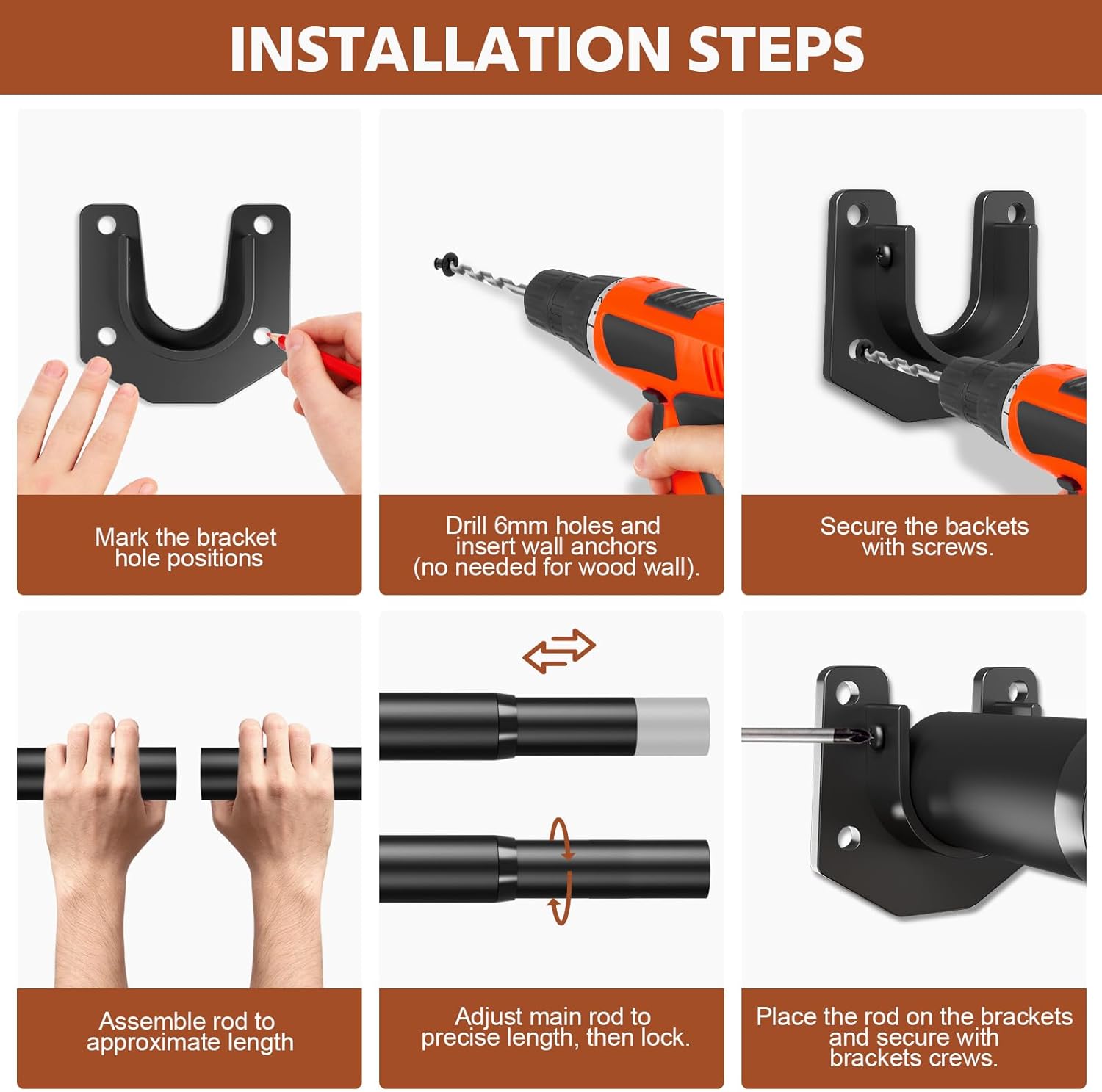 INSTALLATION STEPS

Mark the bracket hole positions

Drill 6mm holes and insert wall anchors (no needed for wood wall).

Secure the backets with screws.

Assemble rod to approximate length

Adjust main rod to precise length, then lock.

Place the rod on the brackets and secure with brackets crews.