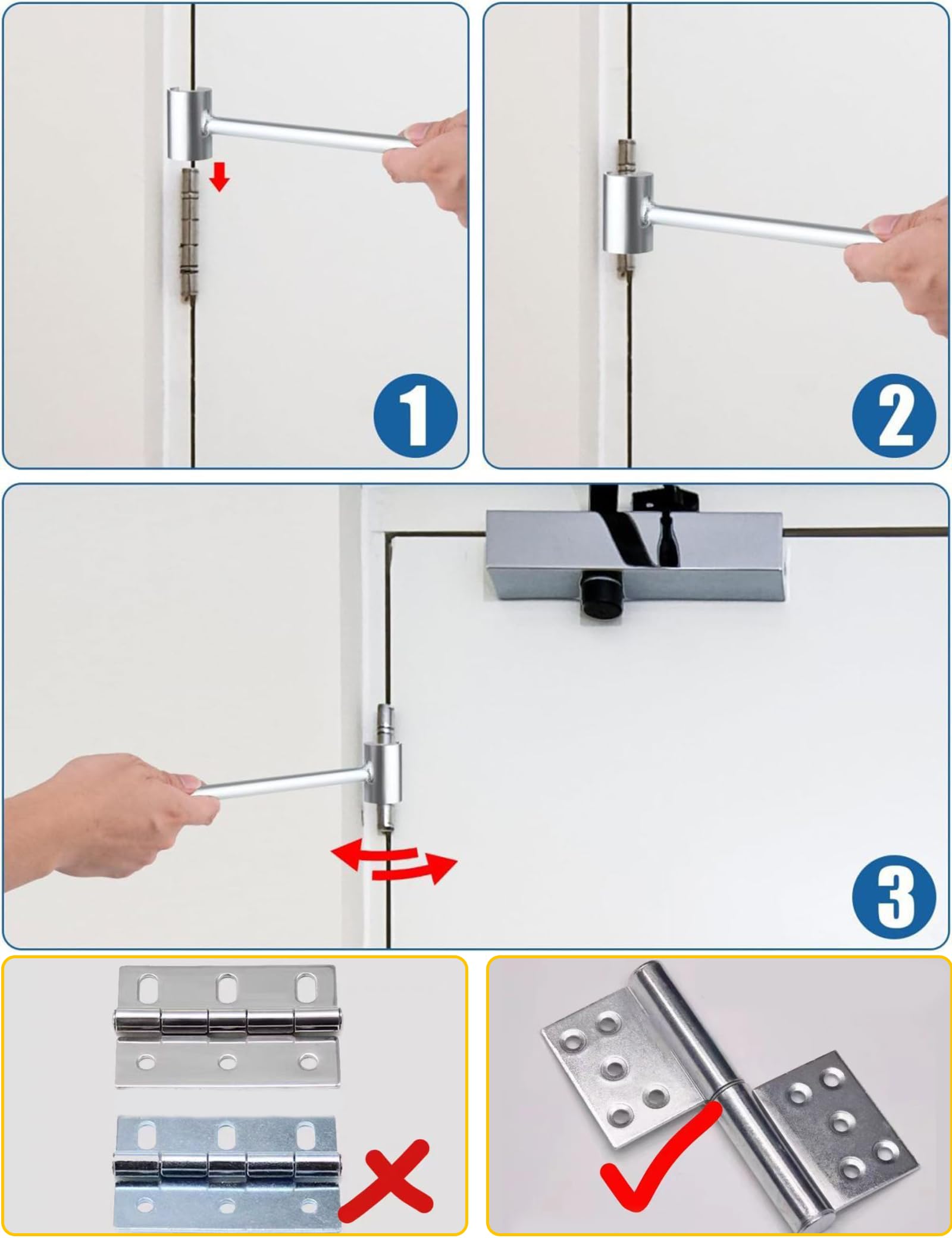 1

2

3