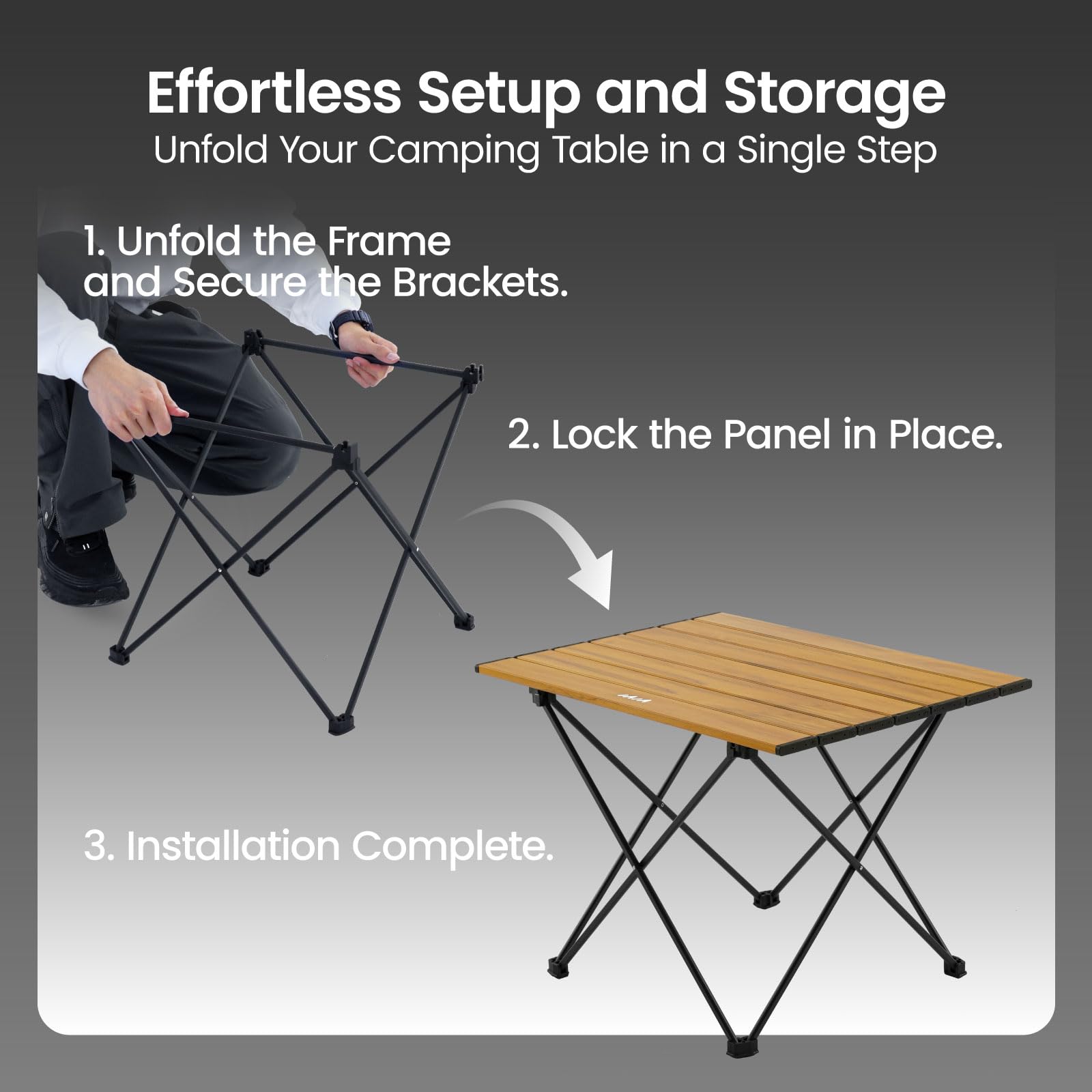 Effortless Setup and Storage
Unfold Your Camping Table in a Single Step

1. Unfold the Frame and Secure the Brackets.

2. Lock the Panel in Place.

3. Installation Complete.