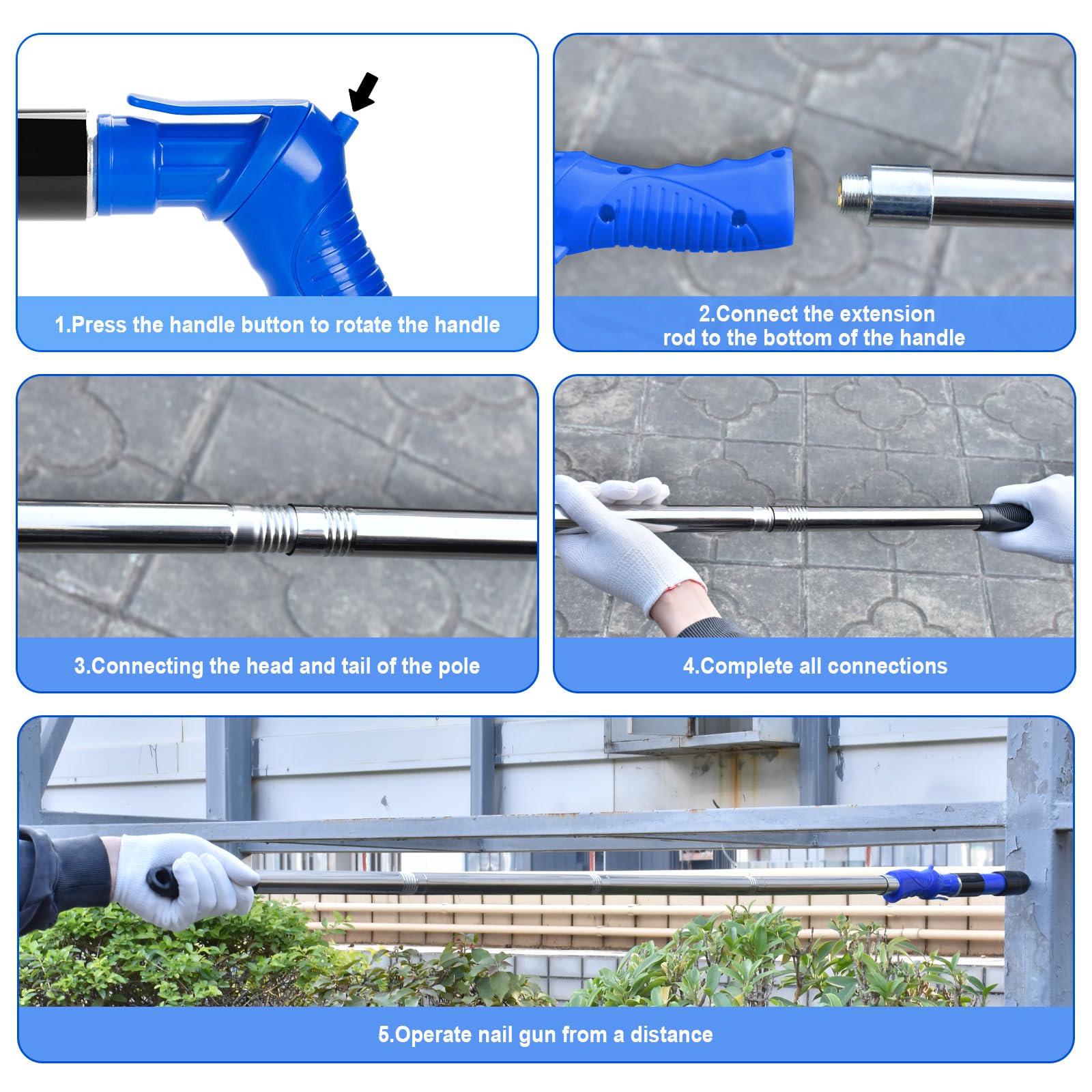 1.Press the handle button to rotate the handle

2.Connect the extension rod to the bottom of the handle

3.Connecting the head and tail of the pole

4.Complete all connections

5.Operate nail gun from a distance