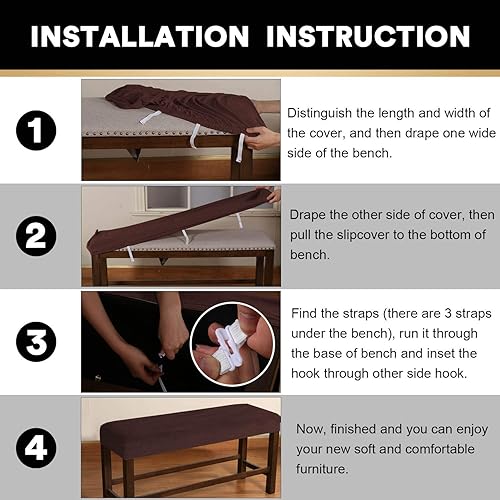 INSTALLATION INSTRUCTION

1

Distinguish the length and width of the cover, and then drape one wide side of the bench.

2

Drape the other side of cover, then pull the slipcover to the bottom of bench.

3

Find the straps (there are 3 straps under the bench), run it through the base of bench and inset the hook through other side hook.

4

Now, finished and you can enjoy your new soft and comfortable furniture.