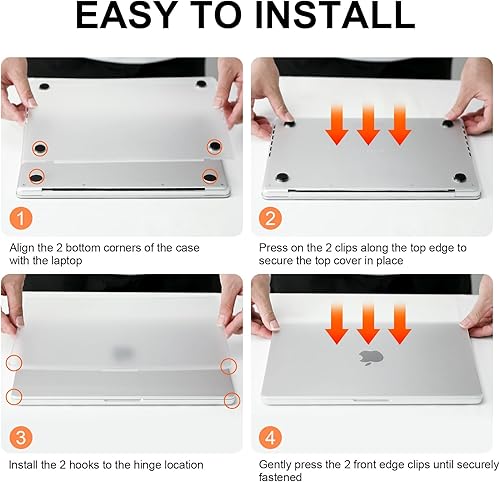 EASY TO INSTALL

1

Align the 2 bottom corners of the case with the laptop

2

Press on the 2 clips along the top edge to secure the top cover in place

3

Install the 2 hooks to the hinge location

4

Gently press the 2 front edge clips until securely fastened