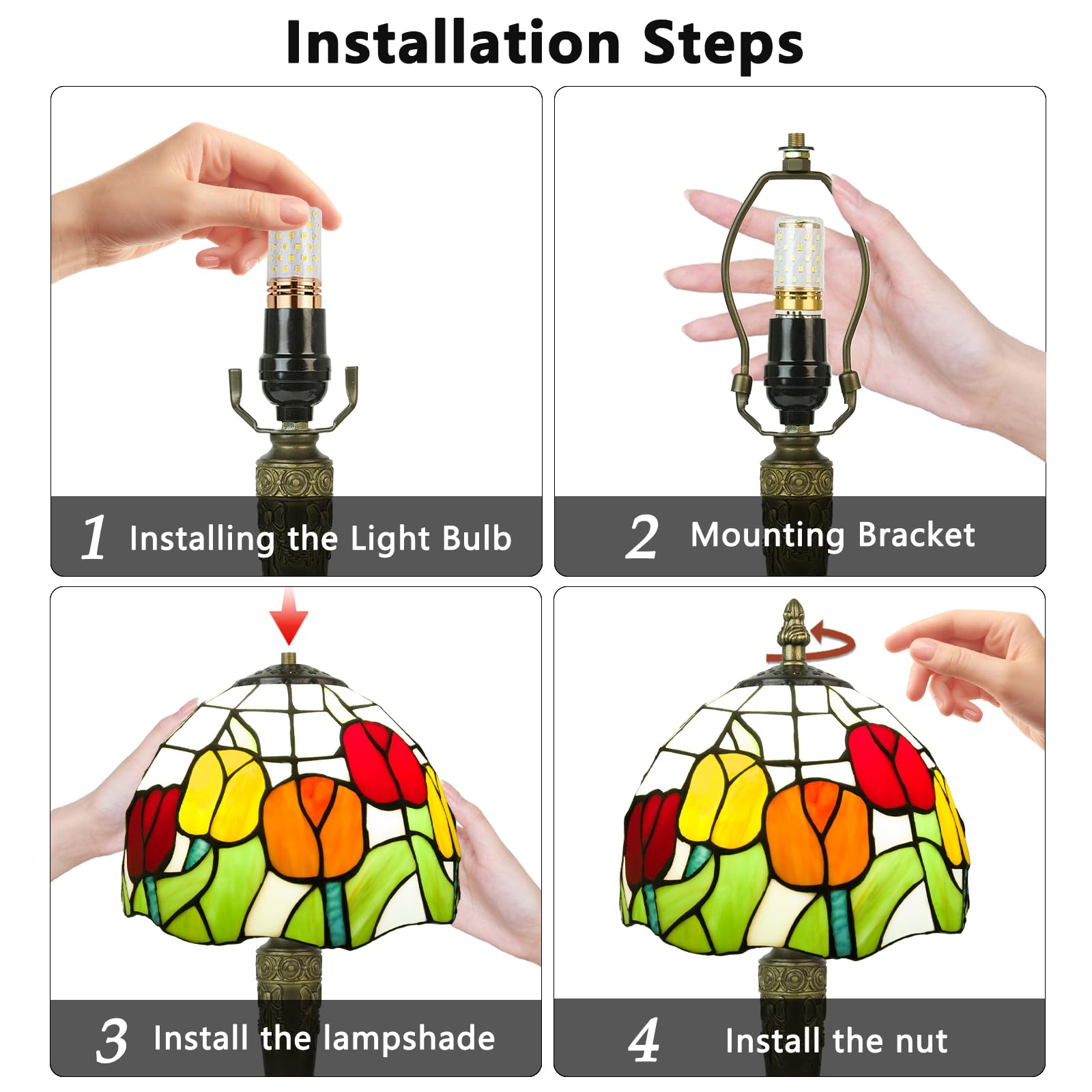 Installation Steps

1 Installing the Light Bulb

2 Mounting Bracket

3 Install the lampshade

4 Install the nut