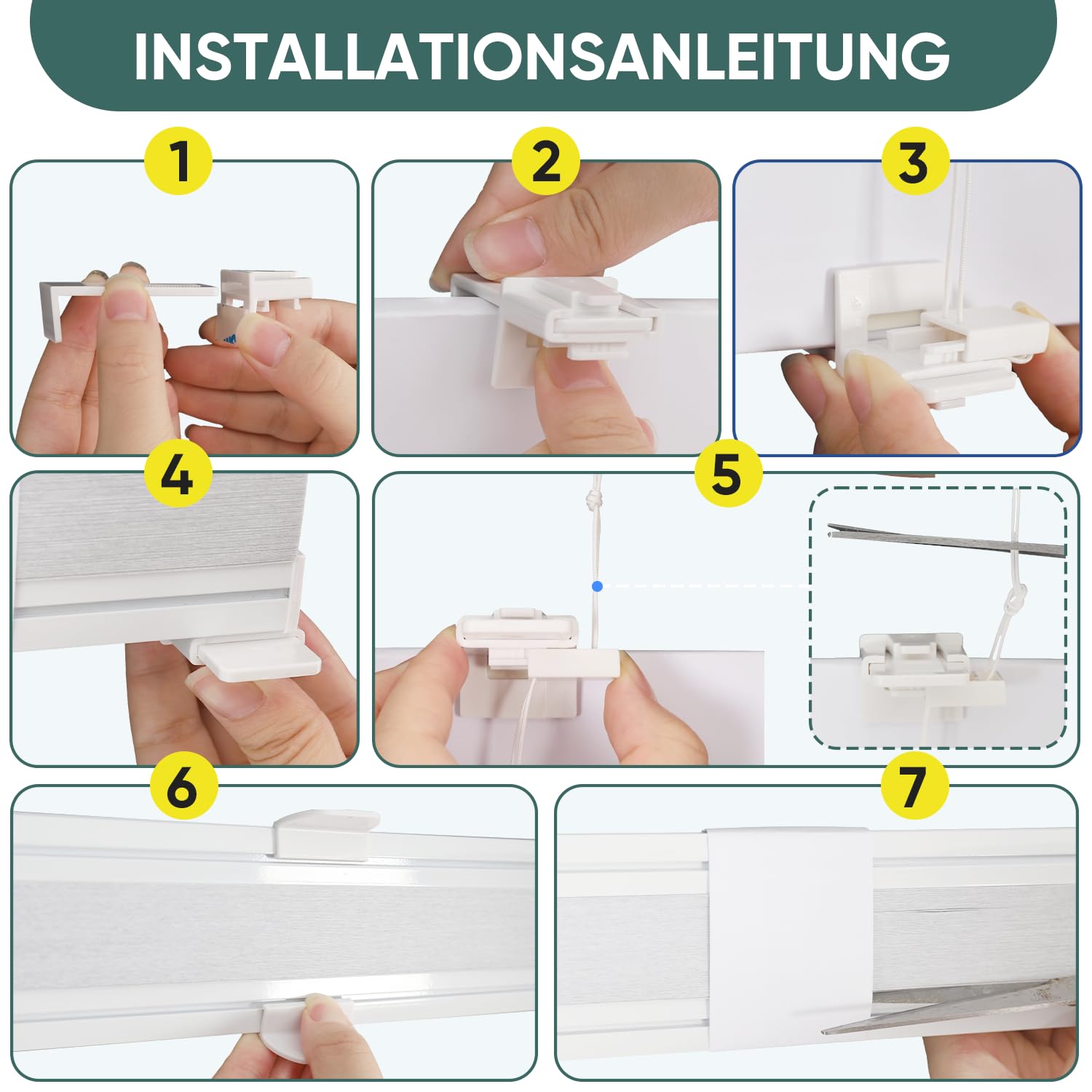 INSTALLATIONSANLEITUNG

1

2

3

4

5

6

7