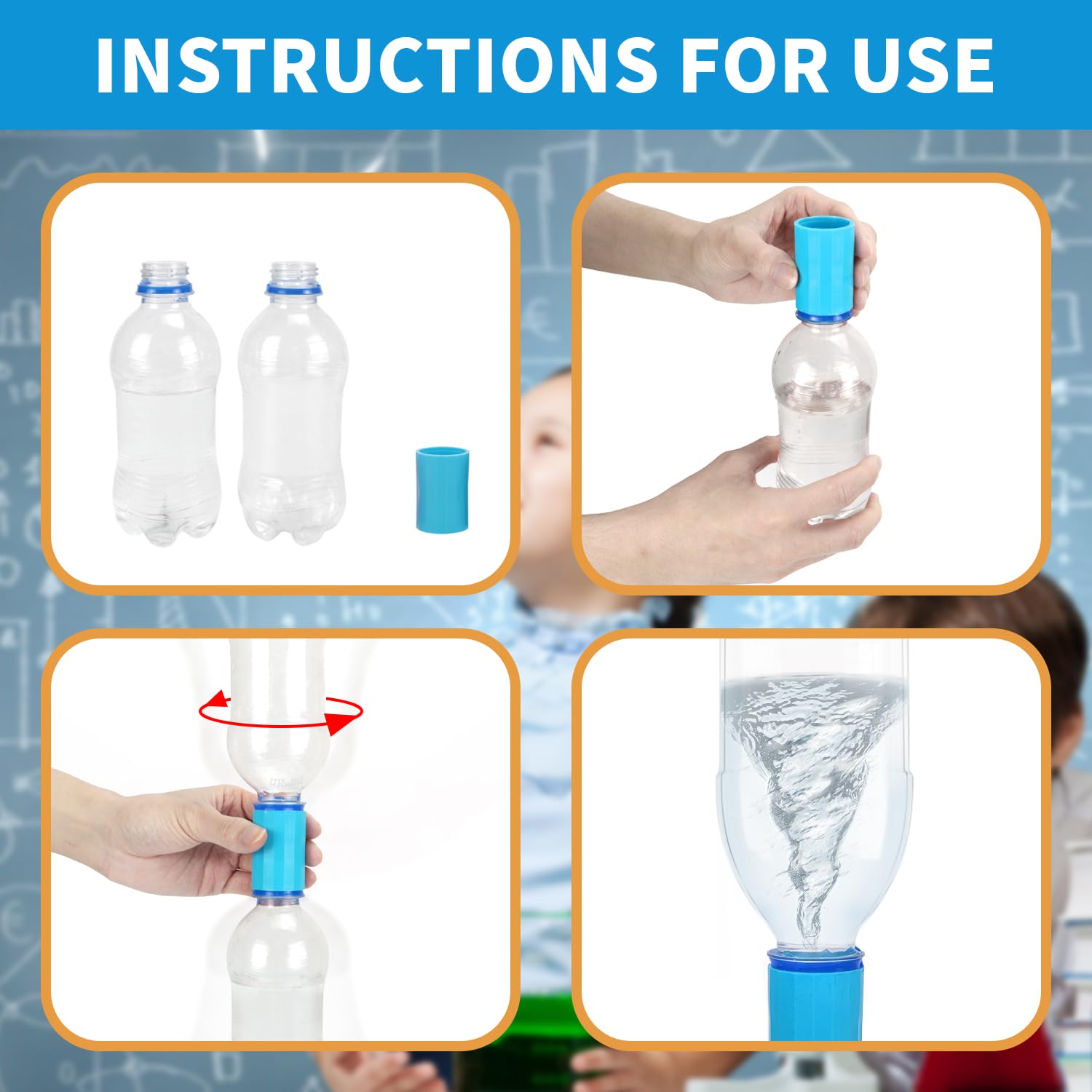 INSTRUCTIONS FOR USE