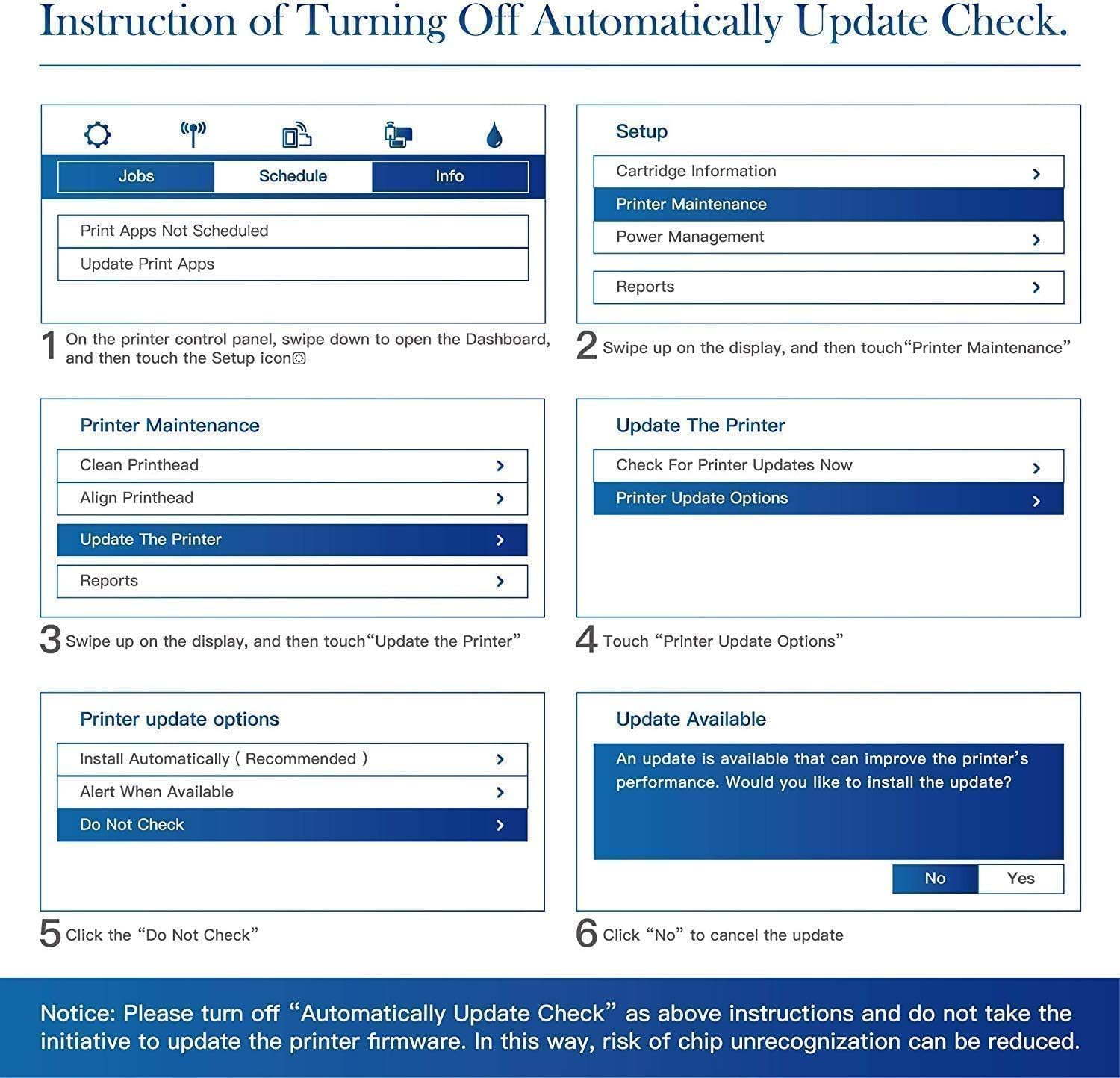 Instruction of Turning Off Automatically Update Check.

Jobs
Schedule
Info

Print Apps Not Scheduled
Update Print Apps

1 On the printer control panel, swipe down to open the Dashboard, and then touch the Setup icon

Setup
Cartridge Information
Printer Maintenance
Power Management
Reports

2 Swipe up on the display, and then touch"Printer Maintenance"

Printer Maintenance
Clean Printhead
Align Printhead
Update The Printer
Reports

3 Swipe up on the display, and then touch"Update the Printer"

Update The Printer
Check For Printer Updates Now
Printer Update Options

4 Touch "Printer Update Options"

Printer update options
Install Automatically ( Recommended )
Alert When Available
Do Not Check

5 Click the "Do Not Check"

Update Available
An update is available that can improve the printer's performance. Would you like to install the update?
No
Yes

6 Click "No" to cancel the update

Notice: Please turn off "Automatically Update Check" as above instructions and do not take the initiative to update the printer firmware. In this way, risk of chip unrecognization can be reduced.