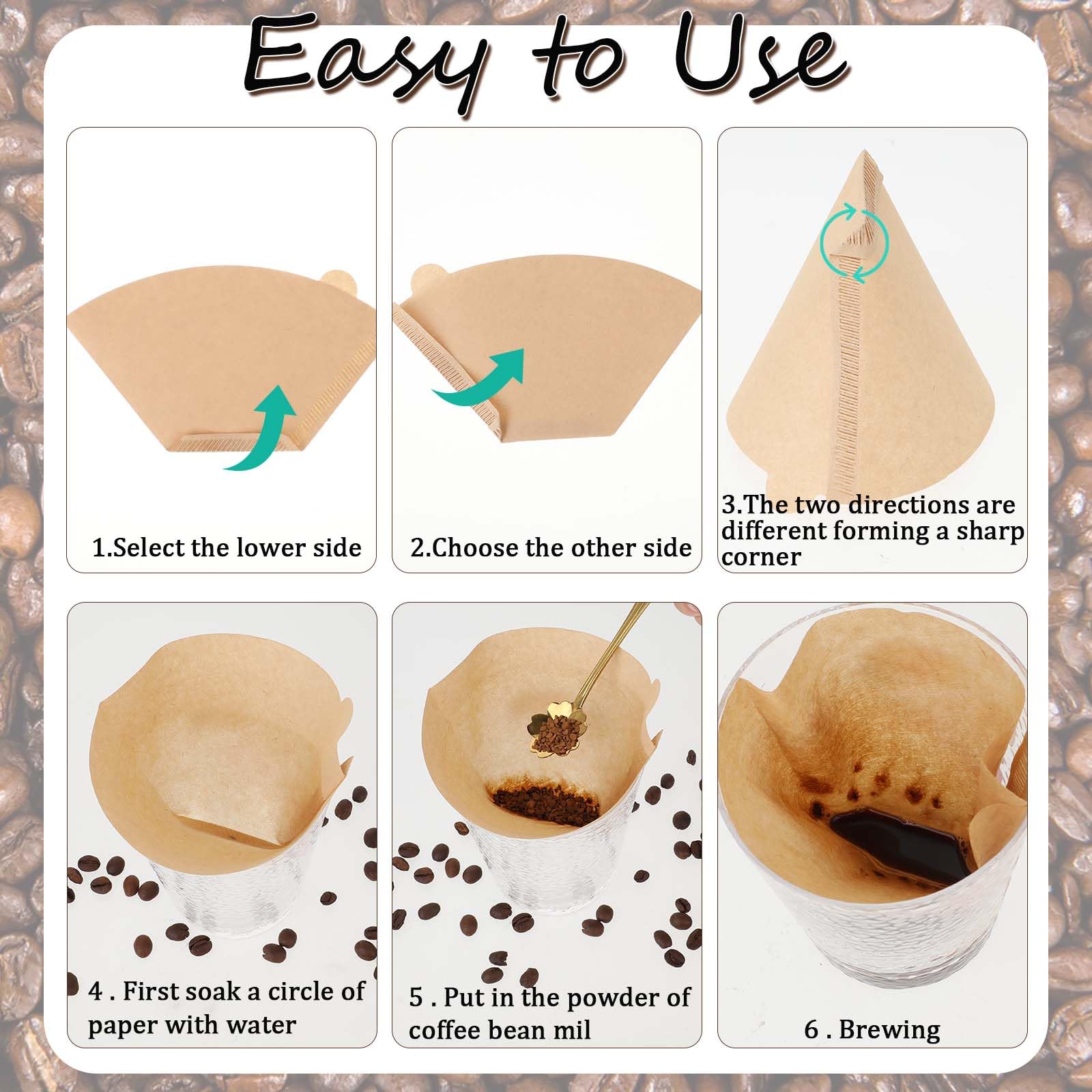 Easy to Use

1.Select the lower side

2.Choose the other side

3.The two directions are different forming a sharp corner

4 . First soak a circle of paper with water

5 . Put in the powder of coffee bean mil

6 . Brewing