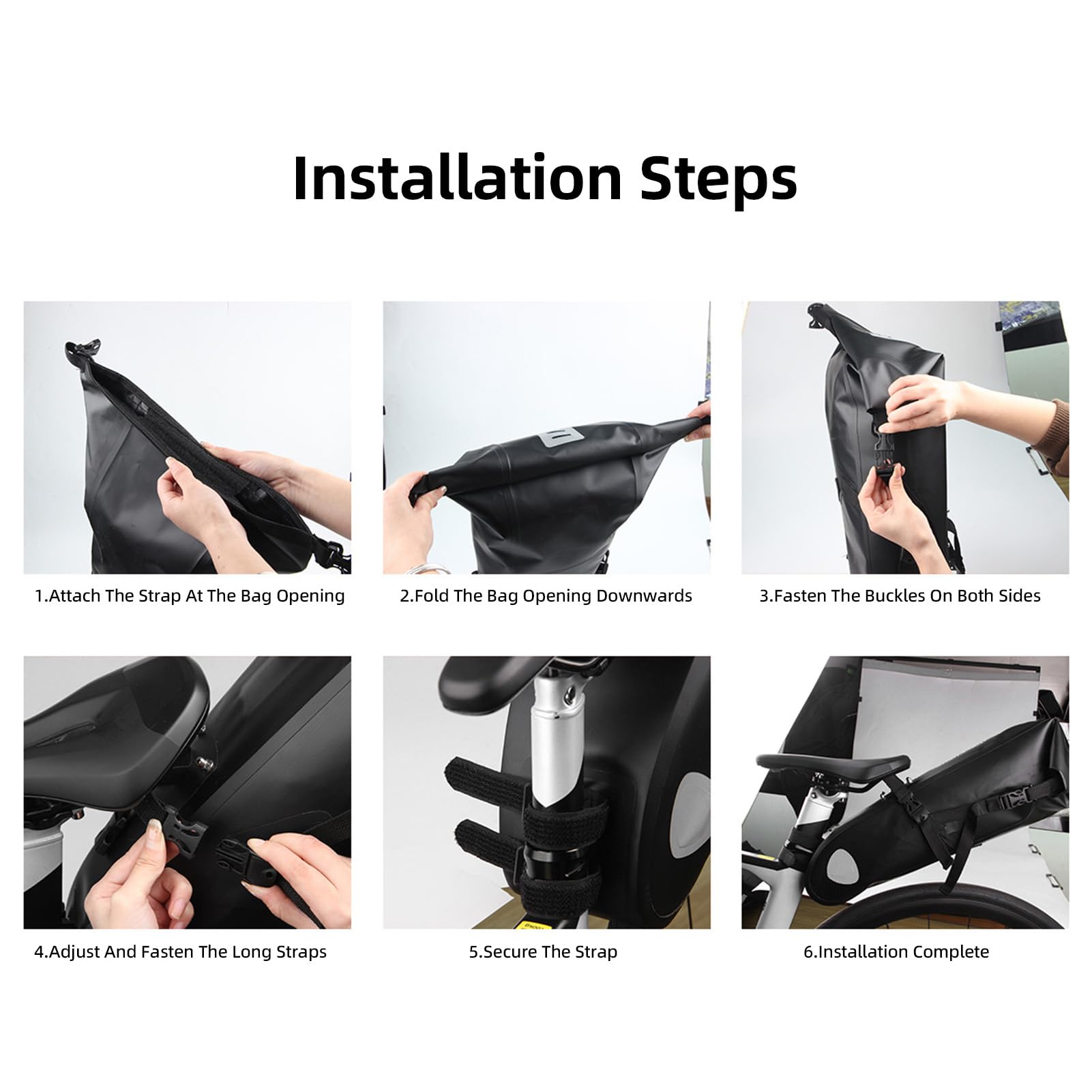 Installation Steps

1.Attach The Strap At The Bag Opening

2.Fold The Bag Opening Downwards

3.Fasten The Buckles On Both Sides

4.Adjust And Fasten The Long Straps

5.Secure The Strap

6.Installation Complete