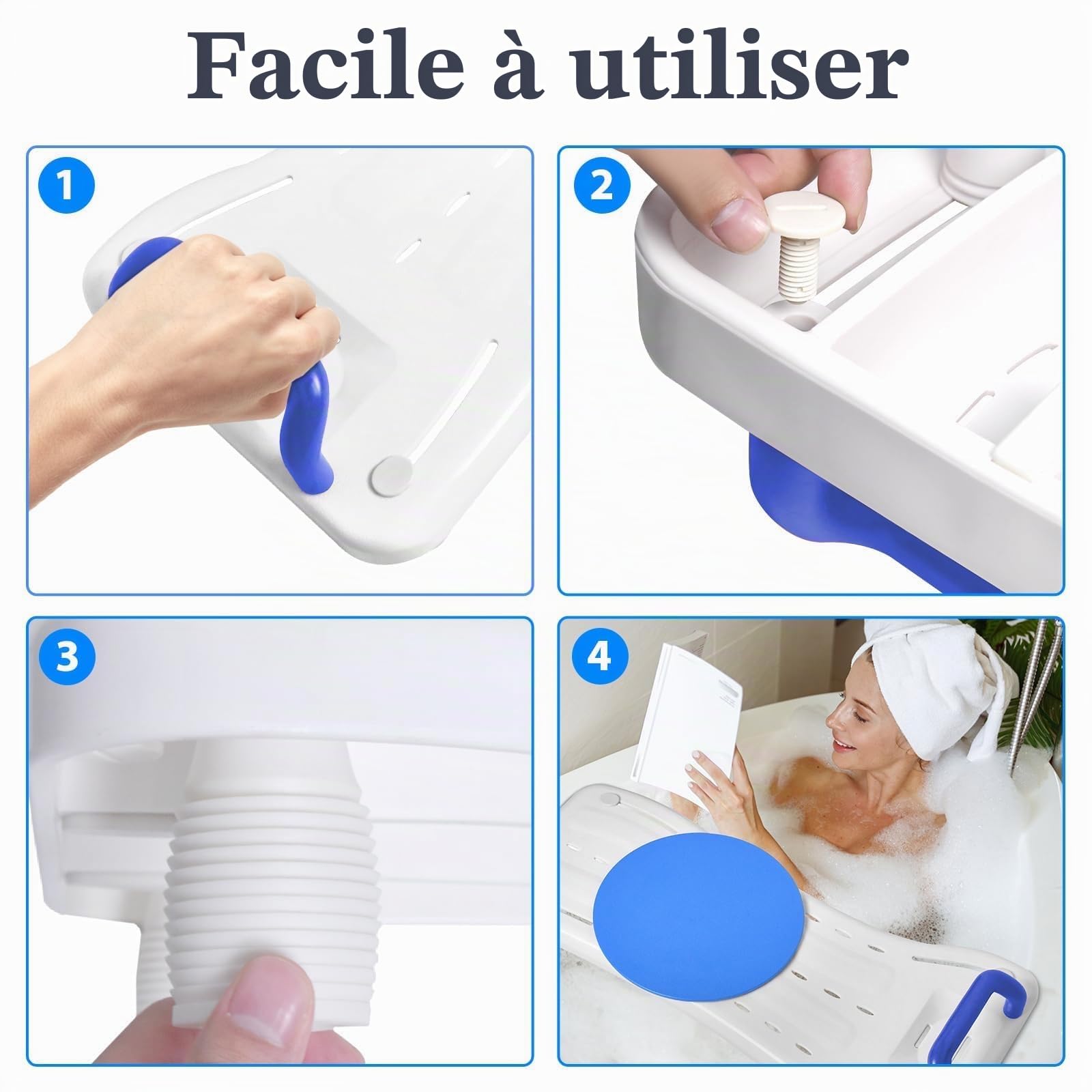 Facile à utiliser

1

2

3

4