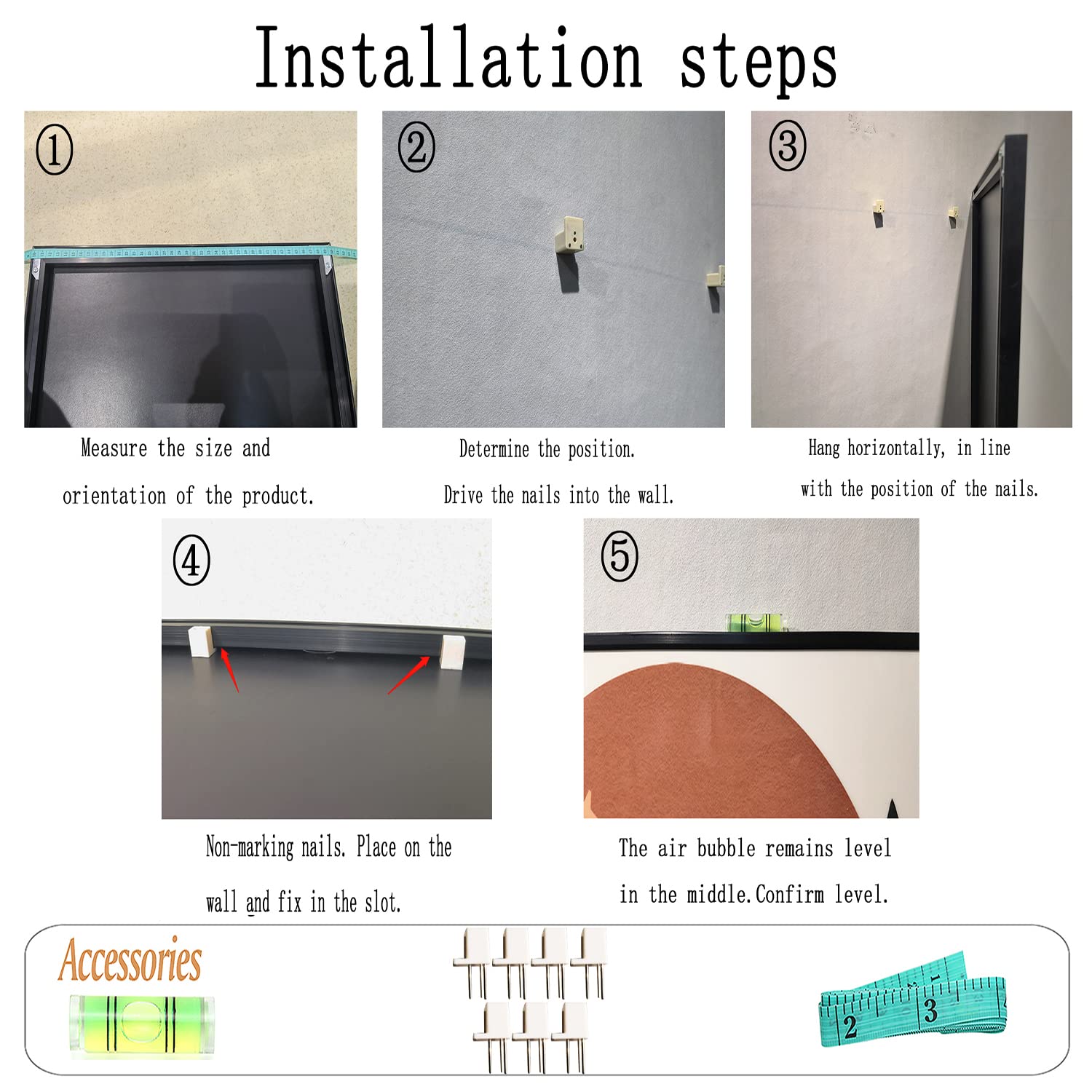 Installation steps

①

Measure the size and orientation of the product.

②

Determine the position. Drive the nails into the wall.

③

Hang horizontally, in line with the position of the nails.

④

Non-marking nails. Place on the wall and fix in the slot.

⑤

The air bubble remains level in the middle.Confirm level.

Accessories

2 3