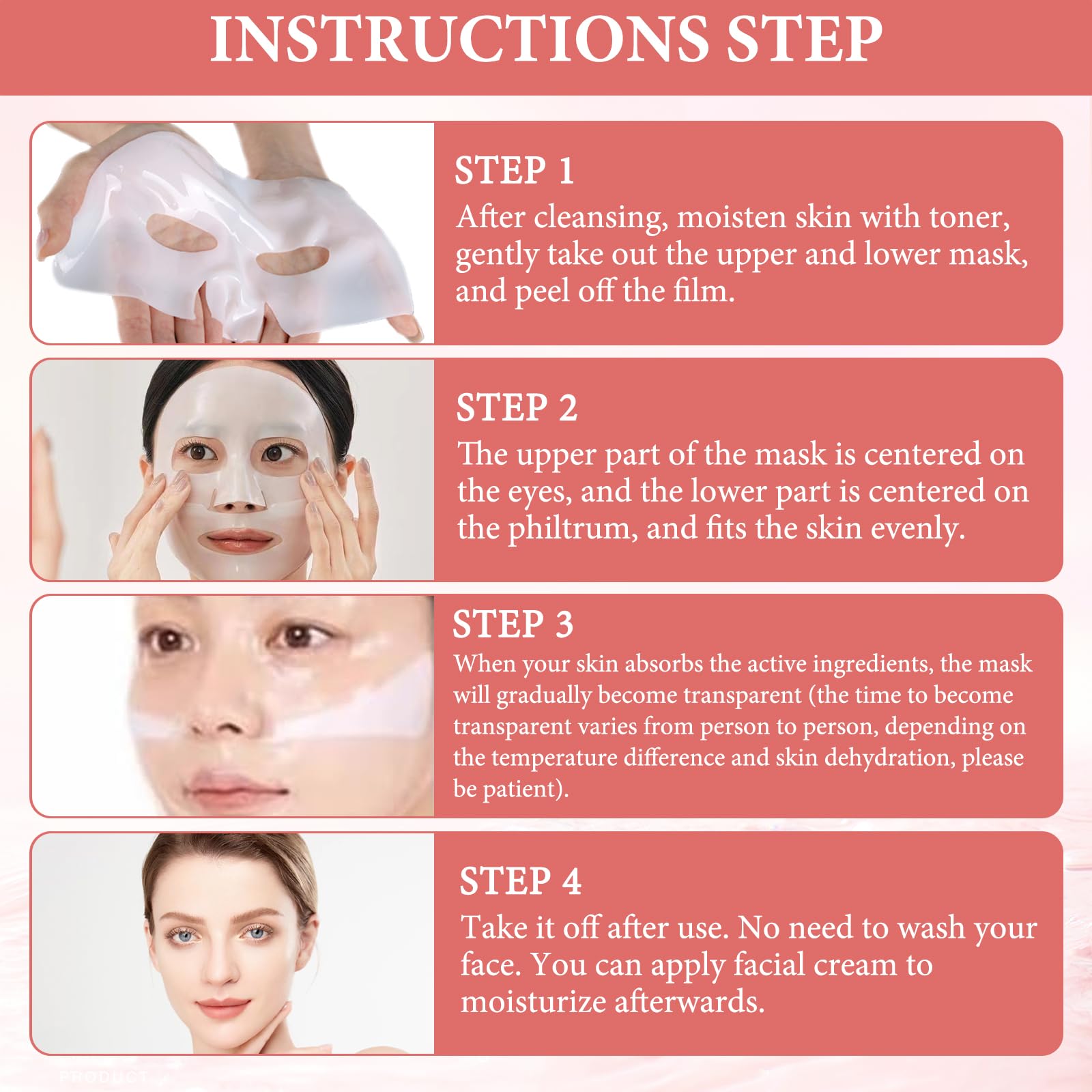 INSTRUCTIONS STEP

STEP 1
After cleansing, moisten skin with toner, gently take out the upper and lower mask, and peel off the film.

STEP 2
The upper part of the mask is centered on the eyes, and the lower part is centered on the philtrum, and fits the skin evenly.

STEP 3
When your skin absorbs the active ingredients, the mask will gradually become transparent (the time to become transparent varies from person to person, depending on the temperature difference and skin dehydration, please be patient).

STEP 4
Take it off after use. No need to wash your face. You can apply facial cream to moisturize afterwards.

PRODUCT