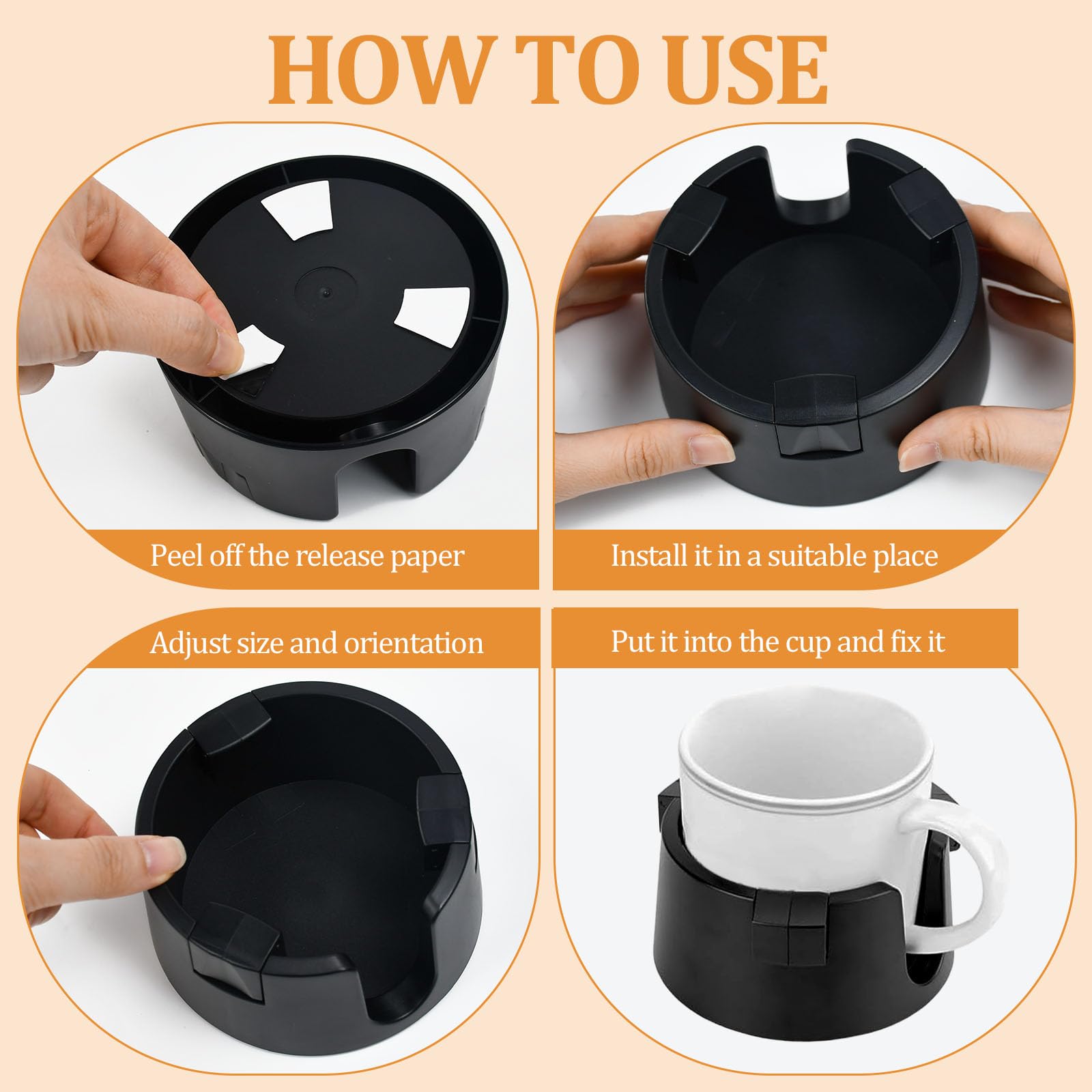 HOW TO USE

Peel off the release paper

Install it in a suitable place

Adjust size and orientation

Put it into the cup and fix it