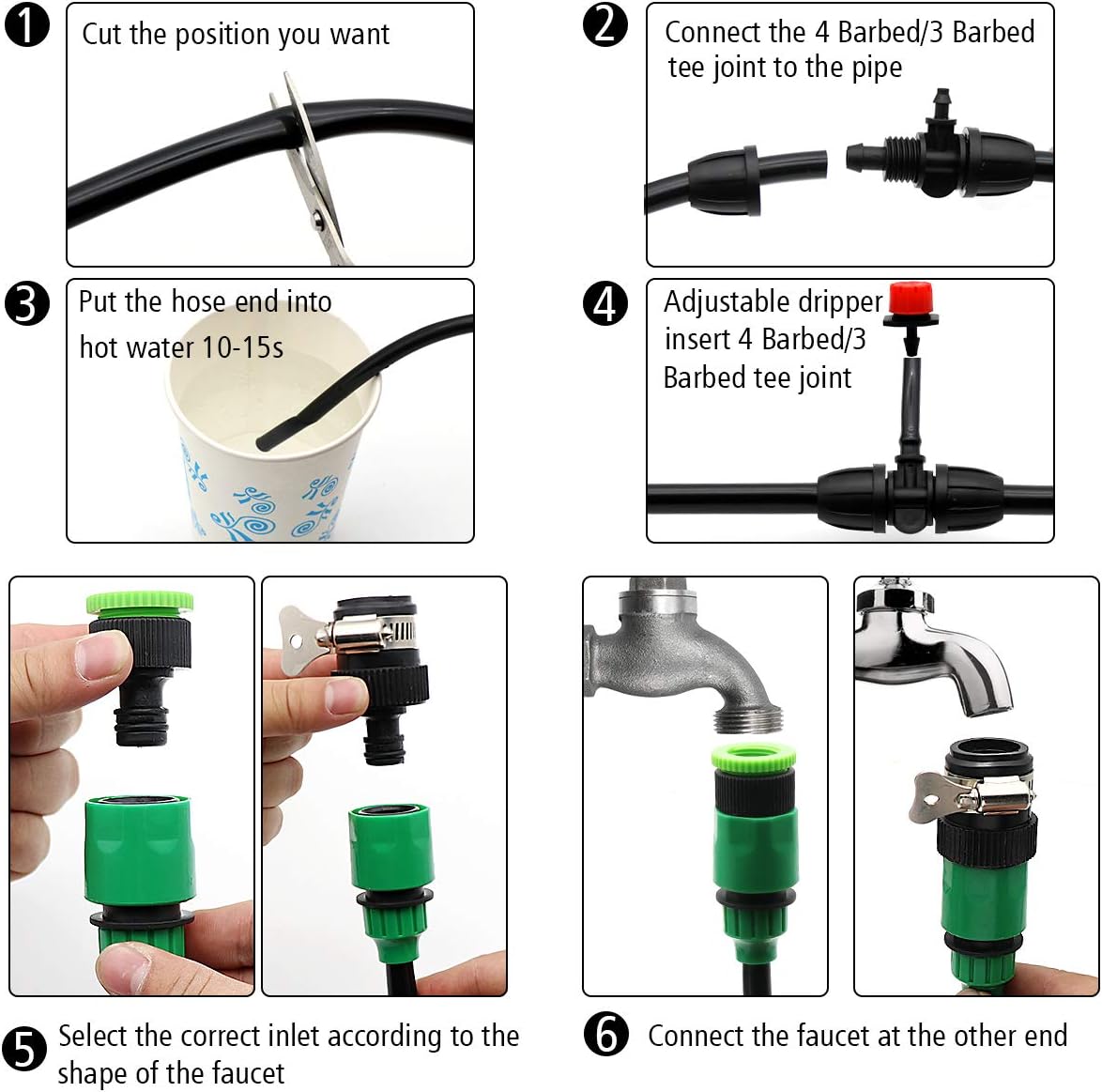 1 Cut the position you want

2 Connect the 4 Barbed/3 Barbed tee joint to the pipe

3 Put the hose end into hot water 10-15s

4 Adjustable dripper insert 4 Barbed/3 Barbed tee joint

5 Select the correct inlet according to the shape of the faucet

6 Connect the faucet at the other end