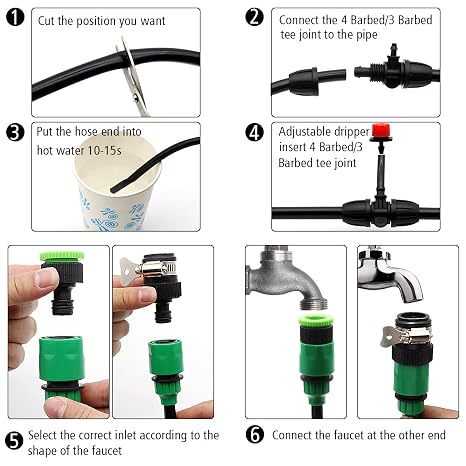 1 Cut the position you want

2 Connect the 4 Barbed/3 Barbed tee joint to the pipe

3 Put the hose end into hot water 10-15s

4 Adjustable dripper insert 4 Barbed/3 Barbed tee joint

5 Select the correct inlet according to the shape of the faucet

6 Connect the faucet at the other end