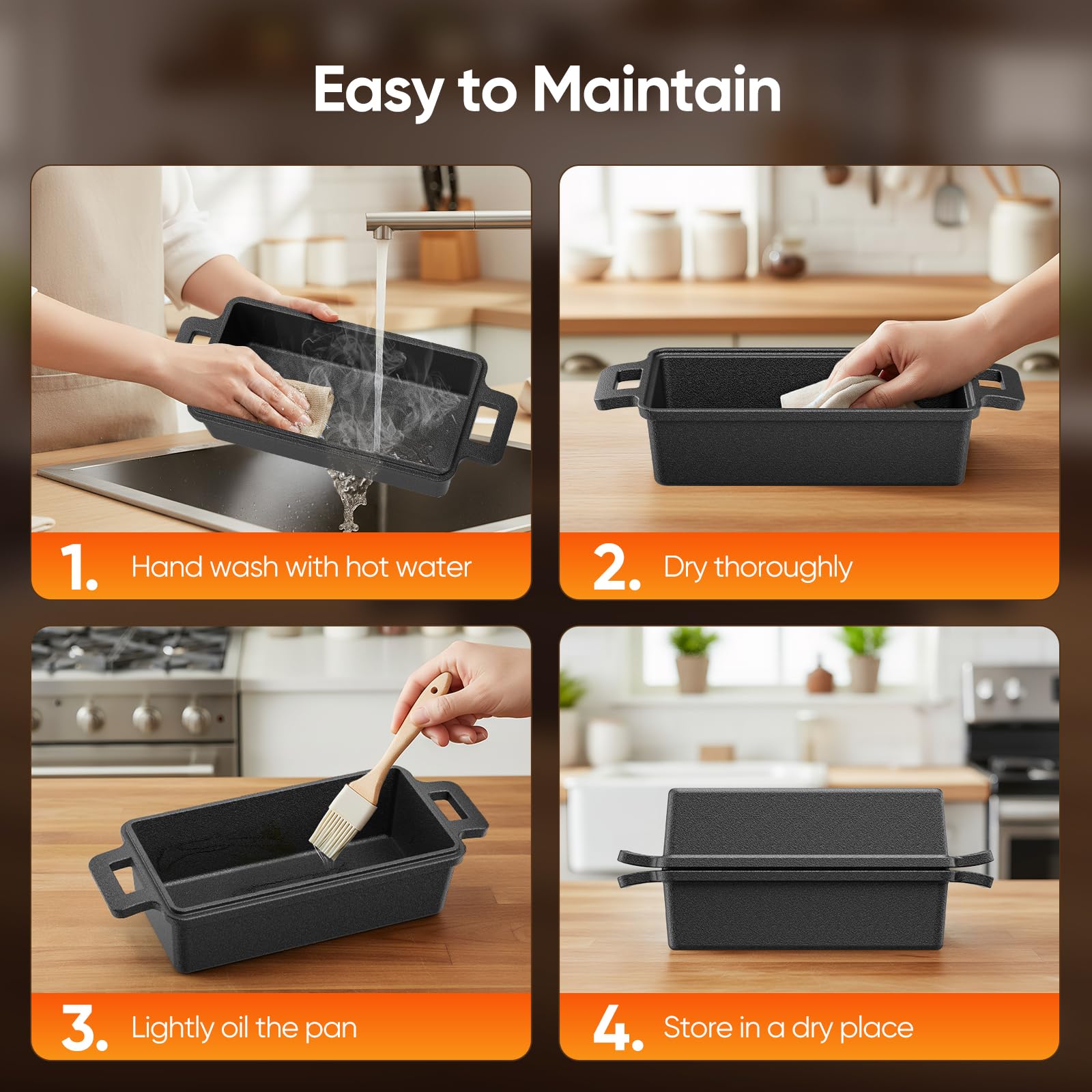 Easy to Maintain

1. Hand wash with hot water

2. Dry thoroughly

3. Lightly oil the pan

4. Store in a dry place