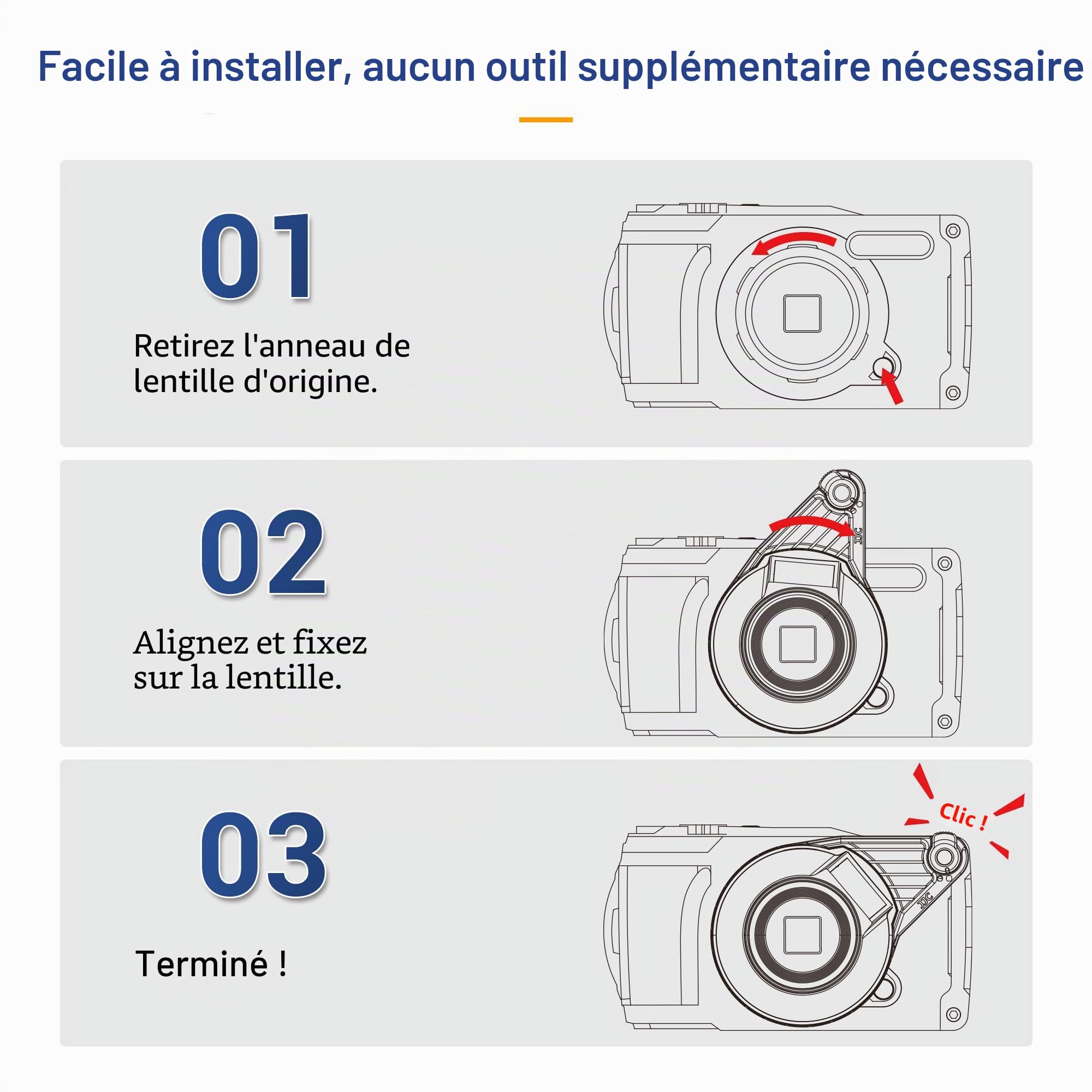 Facile à installer, aucun outil supplémentaire nécessaire

01

Retirez l'anneau de lentille d'origine.

02

Alignez et fixez sur la lentille.

JJC

03

Terminé !

Clic !

JJC