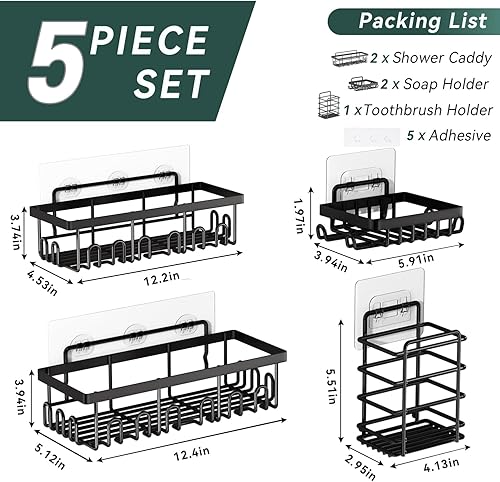 5 PIECE SET

Packing List

2 x Shower Caddy

2 x Soap Holder

1 xToothbrush Holder

5 x Adhesive

3.74in

4.53in

12.2in

1.97in

3.94in

5.91in

3.94in

5.12in

12.4in

5.51in

2.95in

4.13in