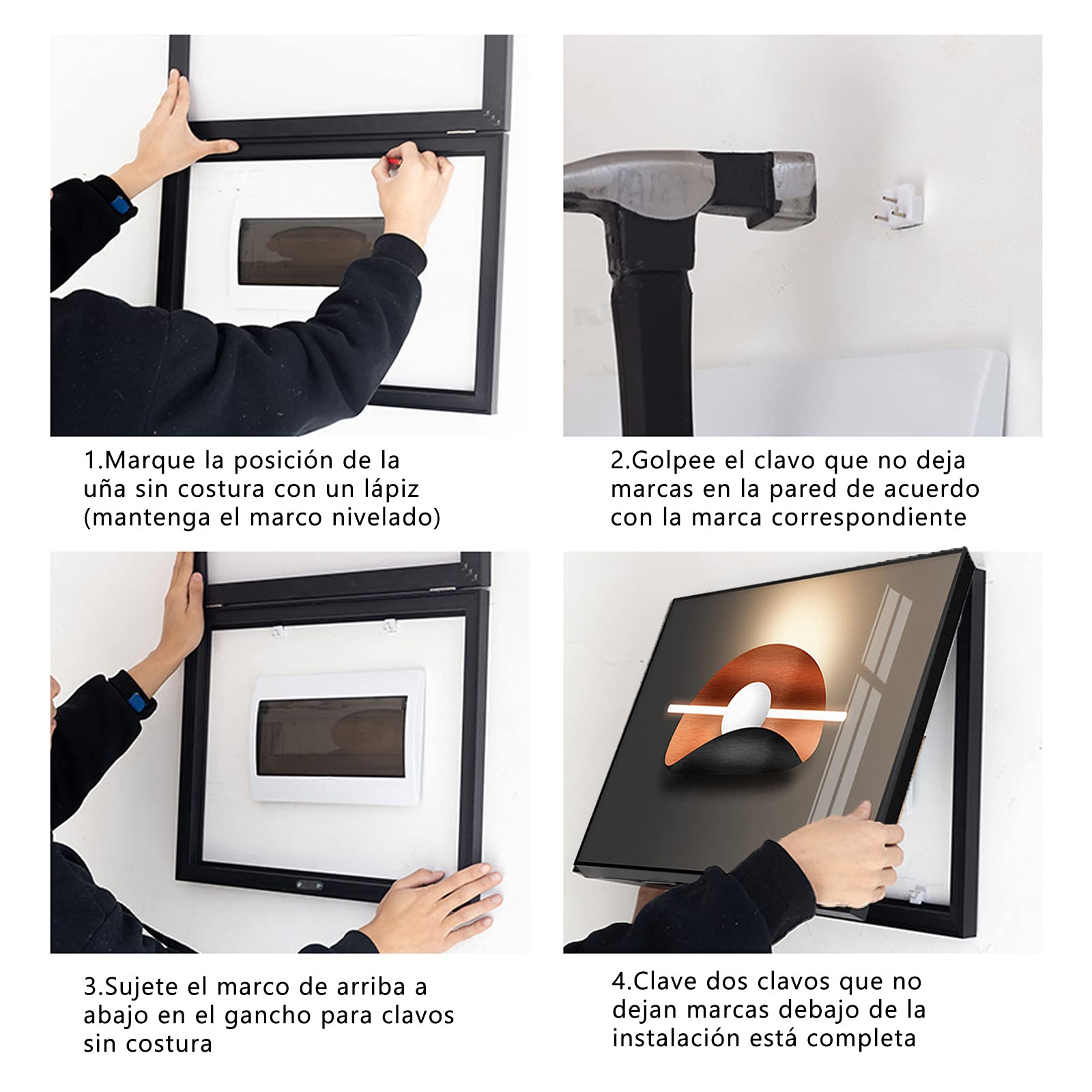 1.Marque la posición de la uña sin costura con un lápiz (mantenga el marco nivelado)

2.Golpee el clavo que no deja marcas en la pared de acuerdo con la marca correspondiente

3.Sujete el marco de arriba a abajo en el gancho para clavos sin costura

4.Clave dos clavos que no dejan marcas debajo de la instalación está completa