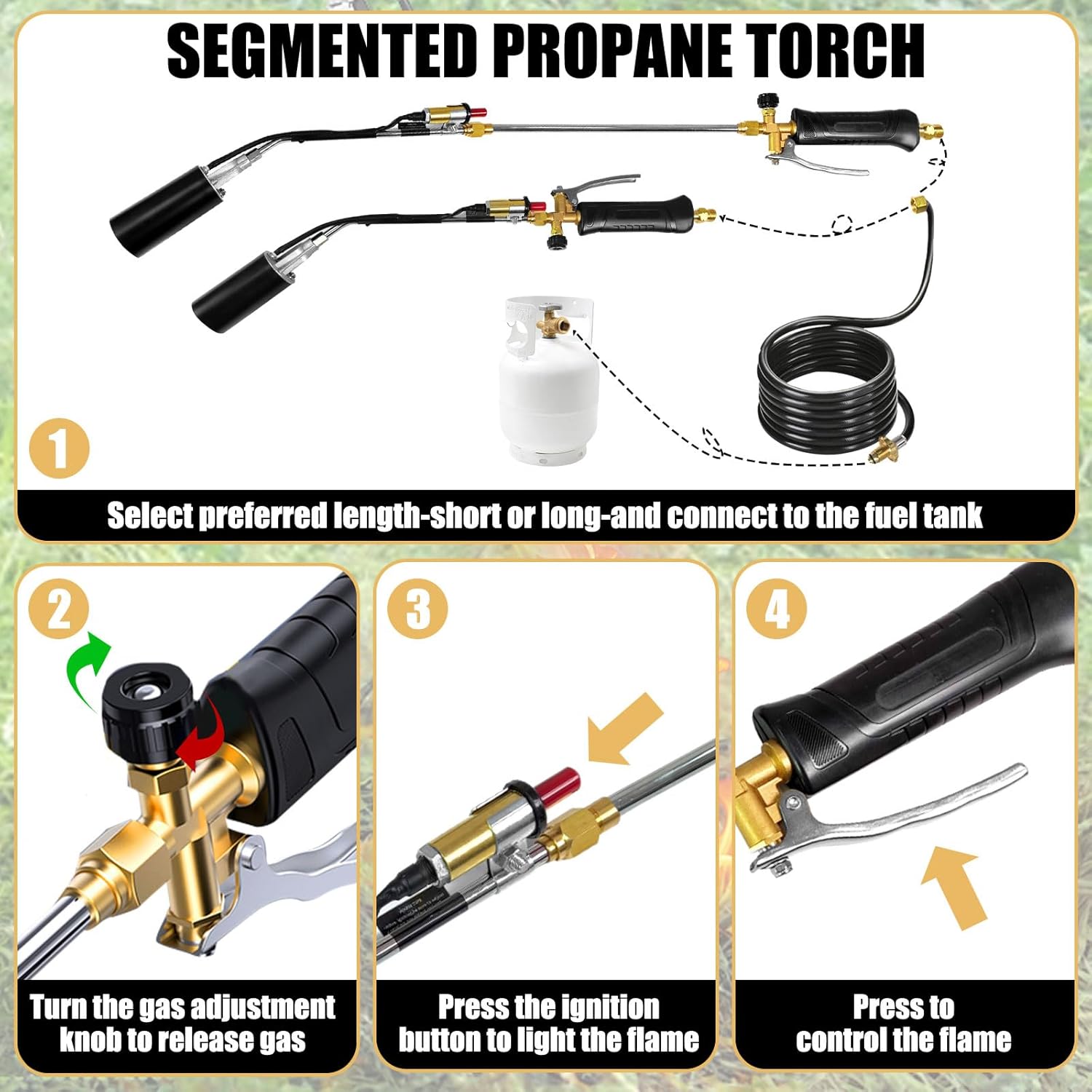 SEGMENTED PROPANE TORCH

1

Select preferred length-short or long-and connect to the fuel tank

2

Turn the gas adjustment knob to release gas

3

Press the ignition button to light the flame

4

Press to control the flame