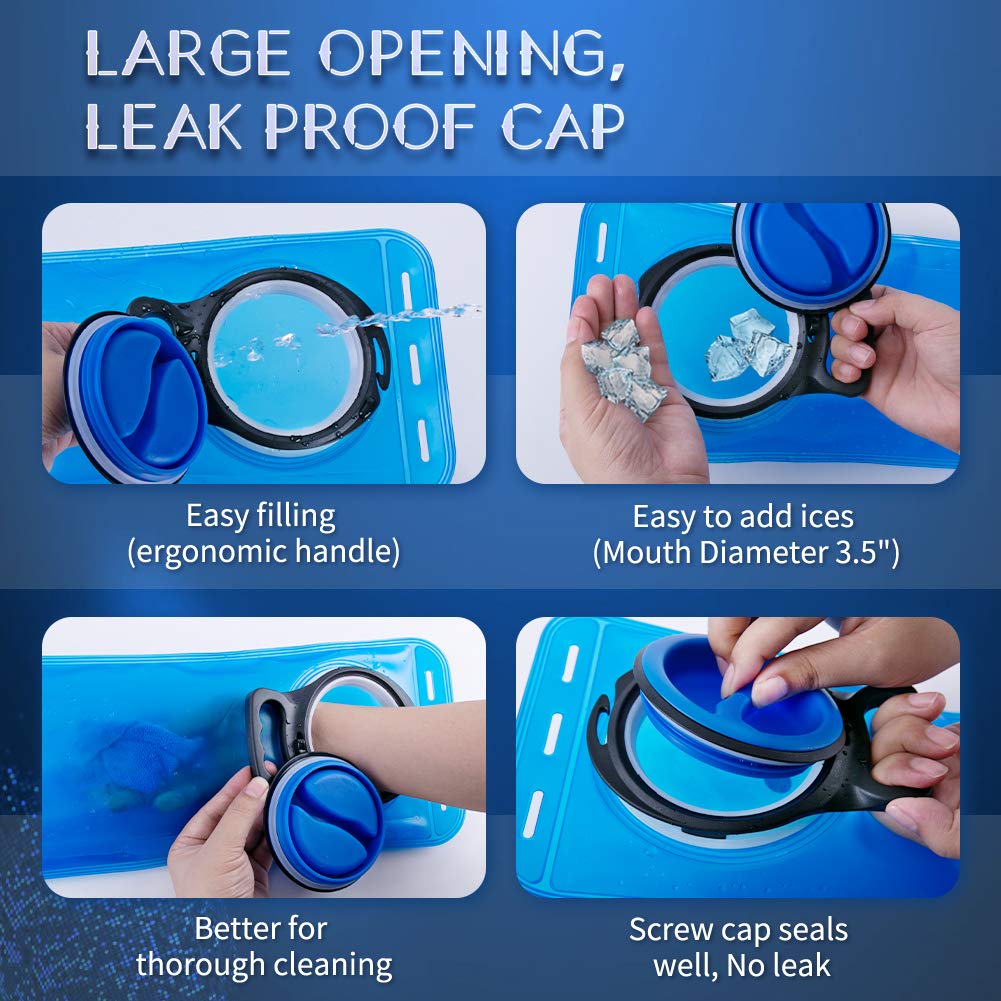 LARGE OPENING, LEAK PROOF CAP

Easy filling
(ergonomic handle)

Easy to add ices
(Mouth Diameter 3.5")

Better for
thorough cleaning

Screw cap seals
well, No leak