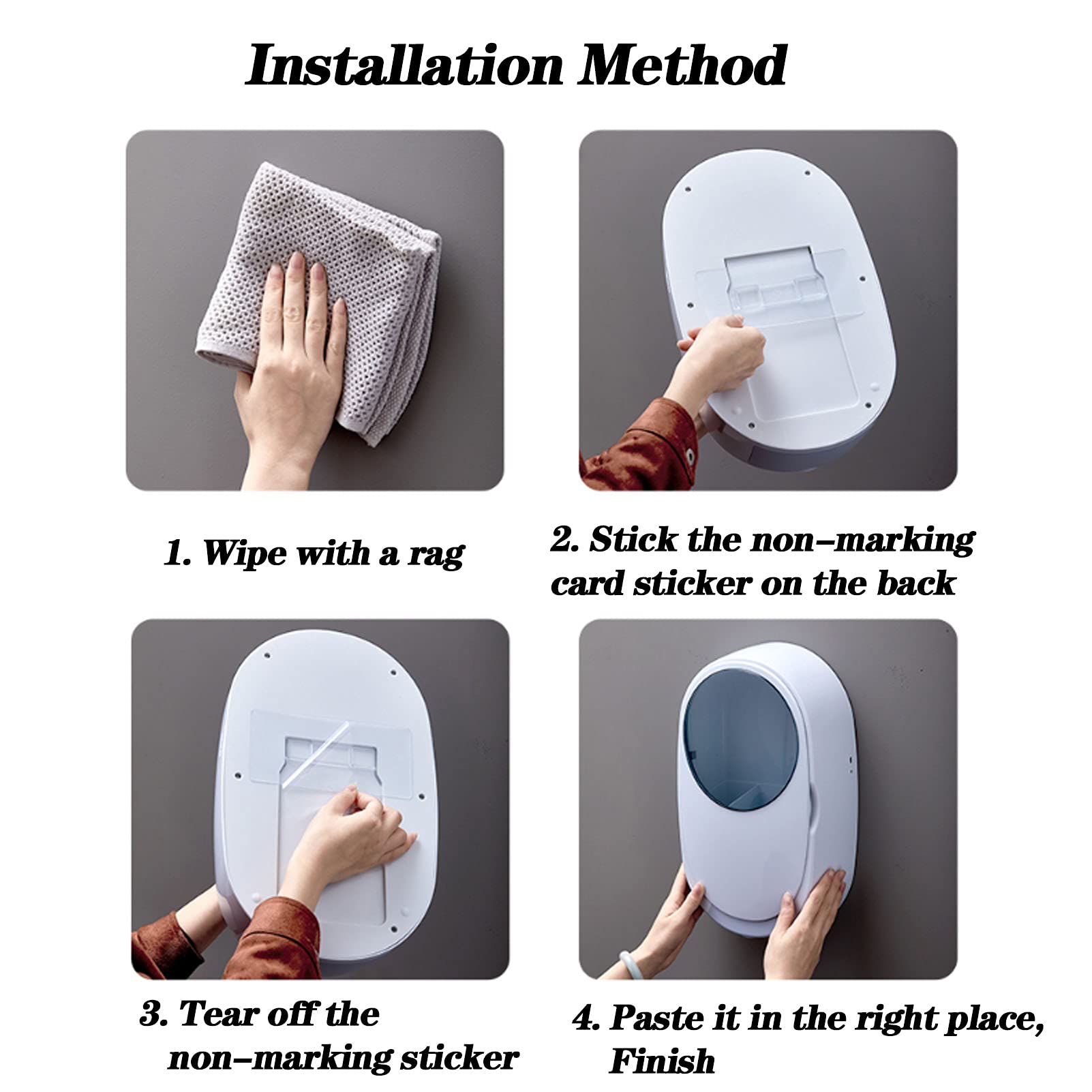 Installation Method

1. Wipe with a rag

2. Stick the non–marking card sticker on the back

3. Tear off the non–marking sticker

4. Paste it in the right place, Finish