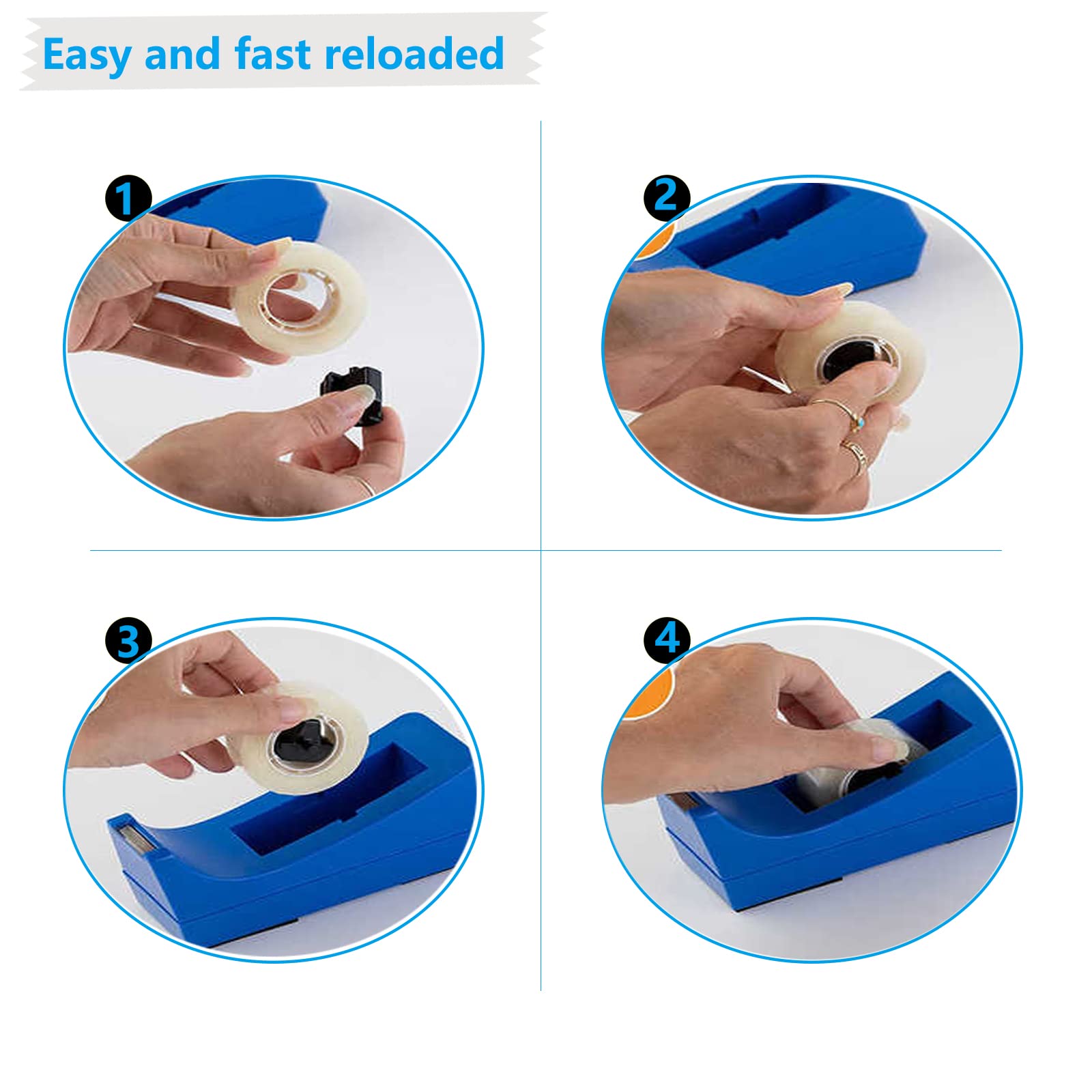 Easy and fast reloaded

1

2

3

4