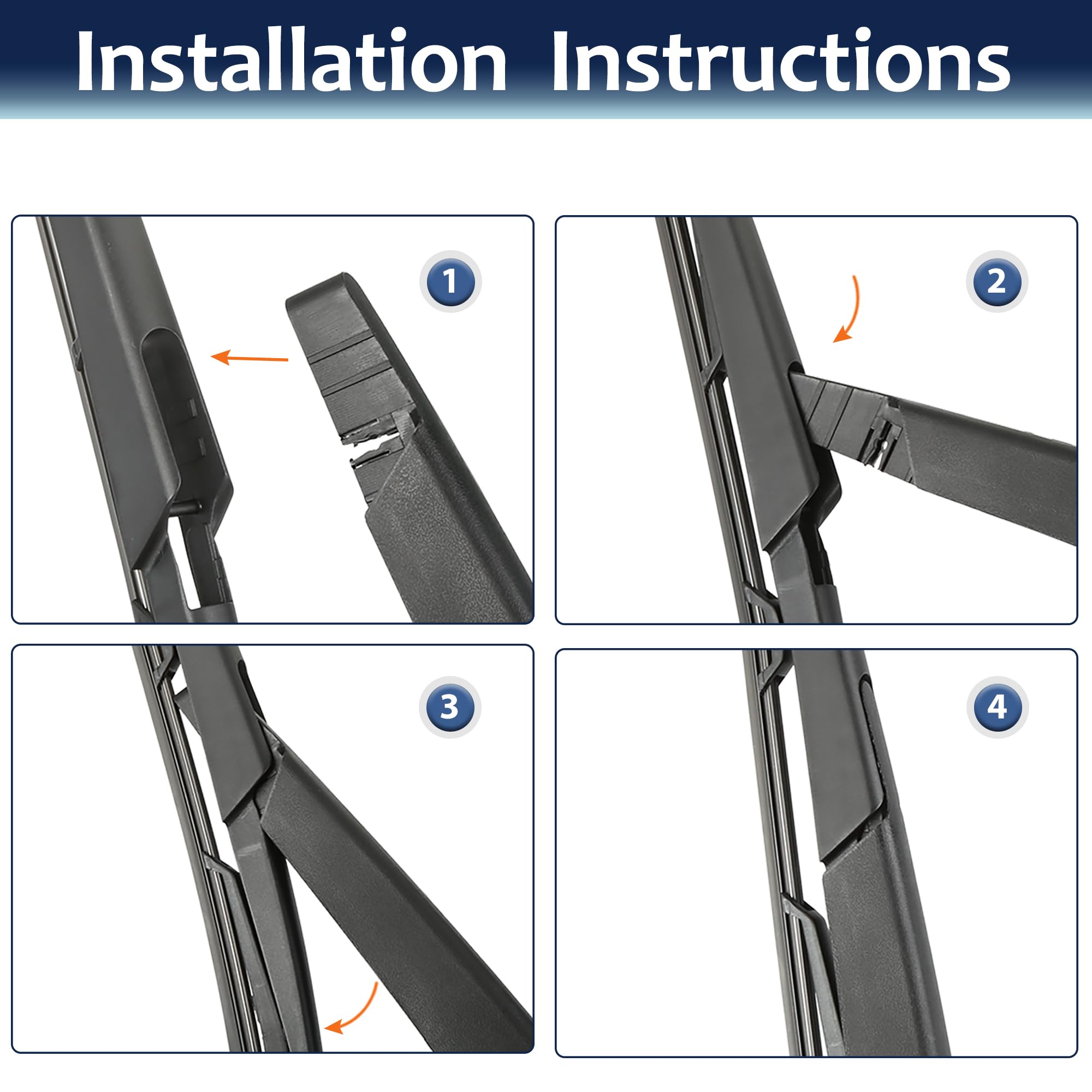 Installation Instructions

1

2

3

4