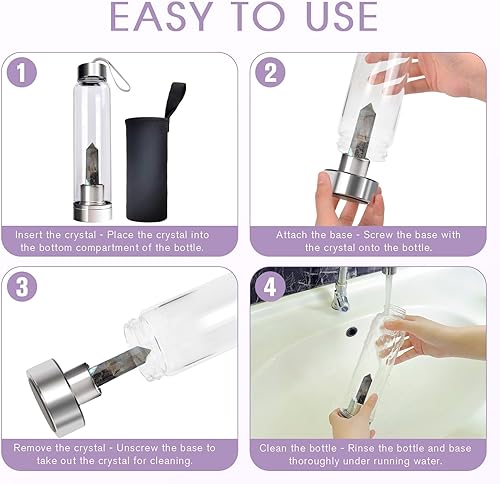 EASY TO USE

1

Insert the crystal - Place the crystal into the bottom compartment of the bottle.

2

Attach the base - Screw the base with the crystal onto the bottle.

3

Remove the crystal - Unscrew the base to take out the crystal for cleaning.

4

Clean the bottle - Rinse the bottle and base thoroughly under running water.