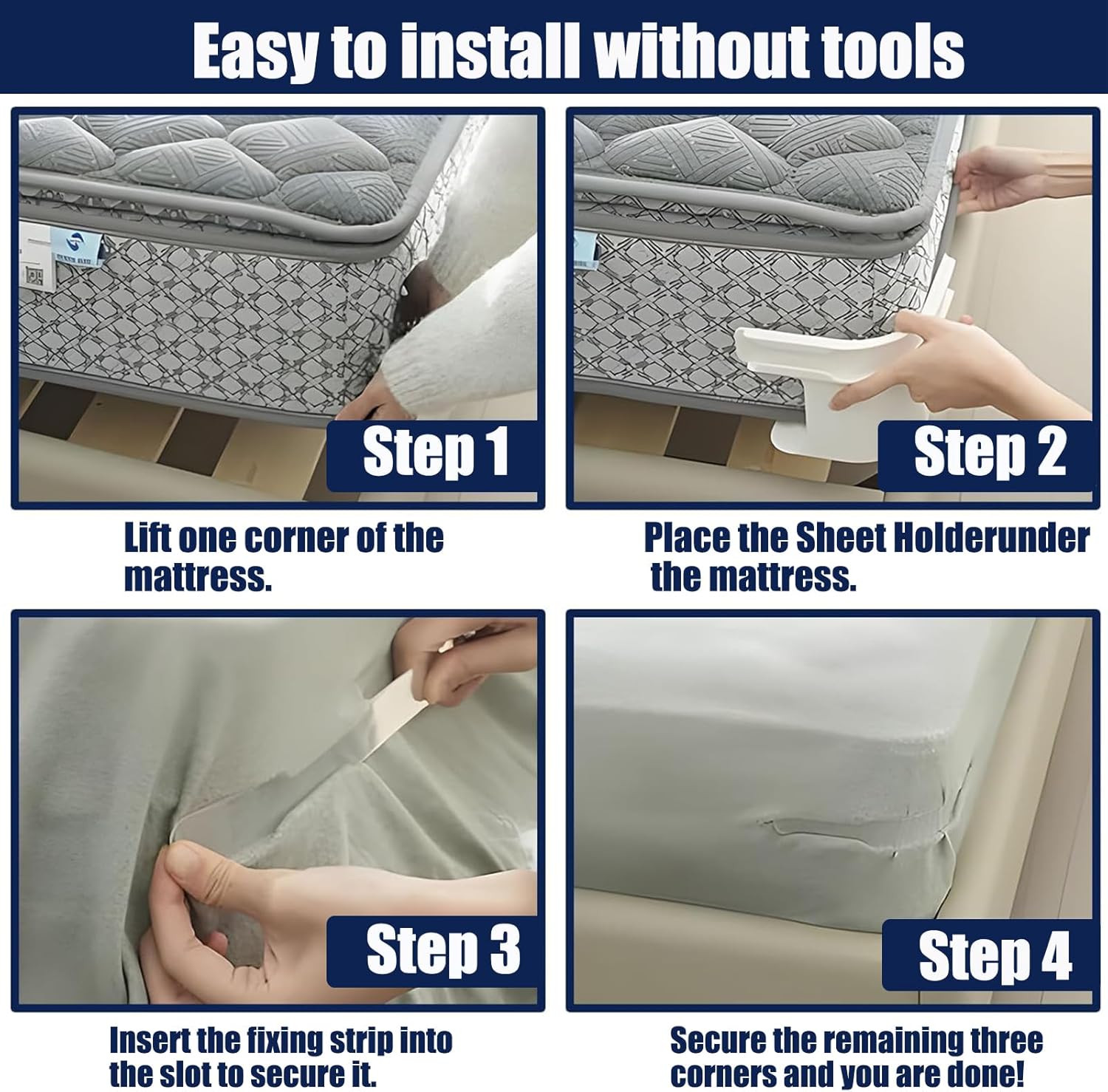 Easy to install without tools

Step 1

Lift one corner of the mattress.

Step 2

Place the Sheet Holderunder the mattress.

Step 3

Insert the fixing strip into the slot to secure it.

Step 4

Secure the remaining three corners and you are done!