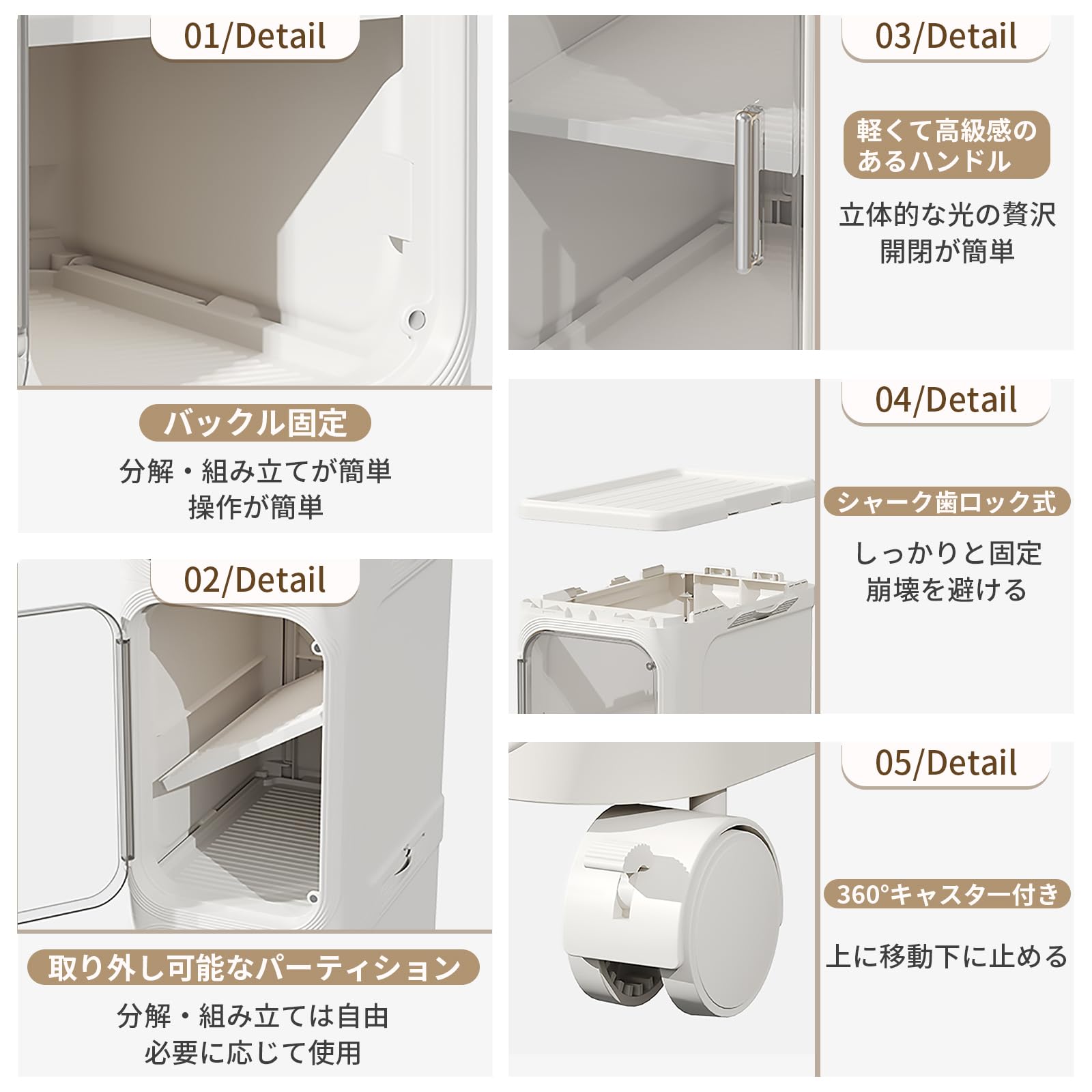 01/Detail

バックル固定

分解・組み立てが簡単
操作が簡単

02/Detail

取り外し可能なパーティション

分解・組み立ては自由
必要に応じて使用

03/Detail

軽くて高級感のあるハンドル

立体的な光の贅沢
開閉が簡単

04/Detail

シャーク歯ロック式

しっかりと固定
崩壊を避ける

05/Detail

360°キャスター付き

上に移動下に止める