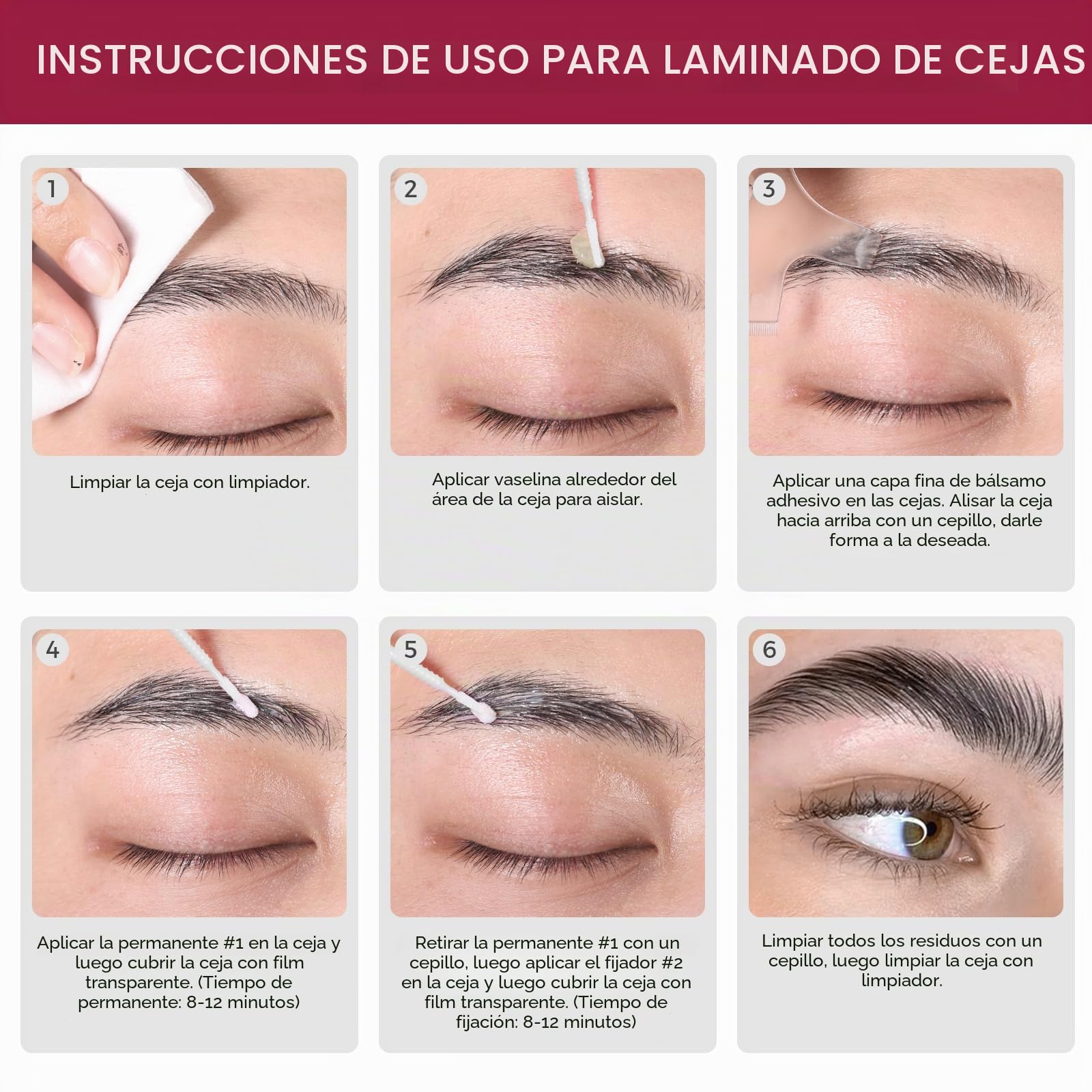 INSTRUCCIONES DE USO PARA LAMINADO DE CEJAS

1

Limpiar la ceja con limpiador.

2

Aplicar vaselina alrededor del área de la ceja para aislar.

3

Aplicar una capa fina de bálsamo adhesivo en las cejas. Alisar la ceja hacia arriba con un cepillo, darle forma a la deseada.

4

Aplicar la permanente #1 en la ceja y luego cubrir la ceja con film transparente. (Tiempo de permanente: 8-12 minutos)

5

Retirar la permanente #1 con un cepillo, luego aplicar el fijador #2 en la ceja y luego cubrir la ceja con film transparente. (Tiempo de fijación: 8-12 minutos)

6

Limpiar todos los residuos con un cepillo, luego limpiar la ceja con limpiador.