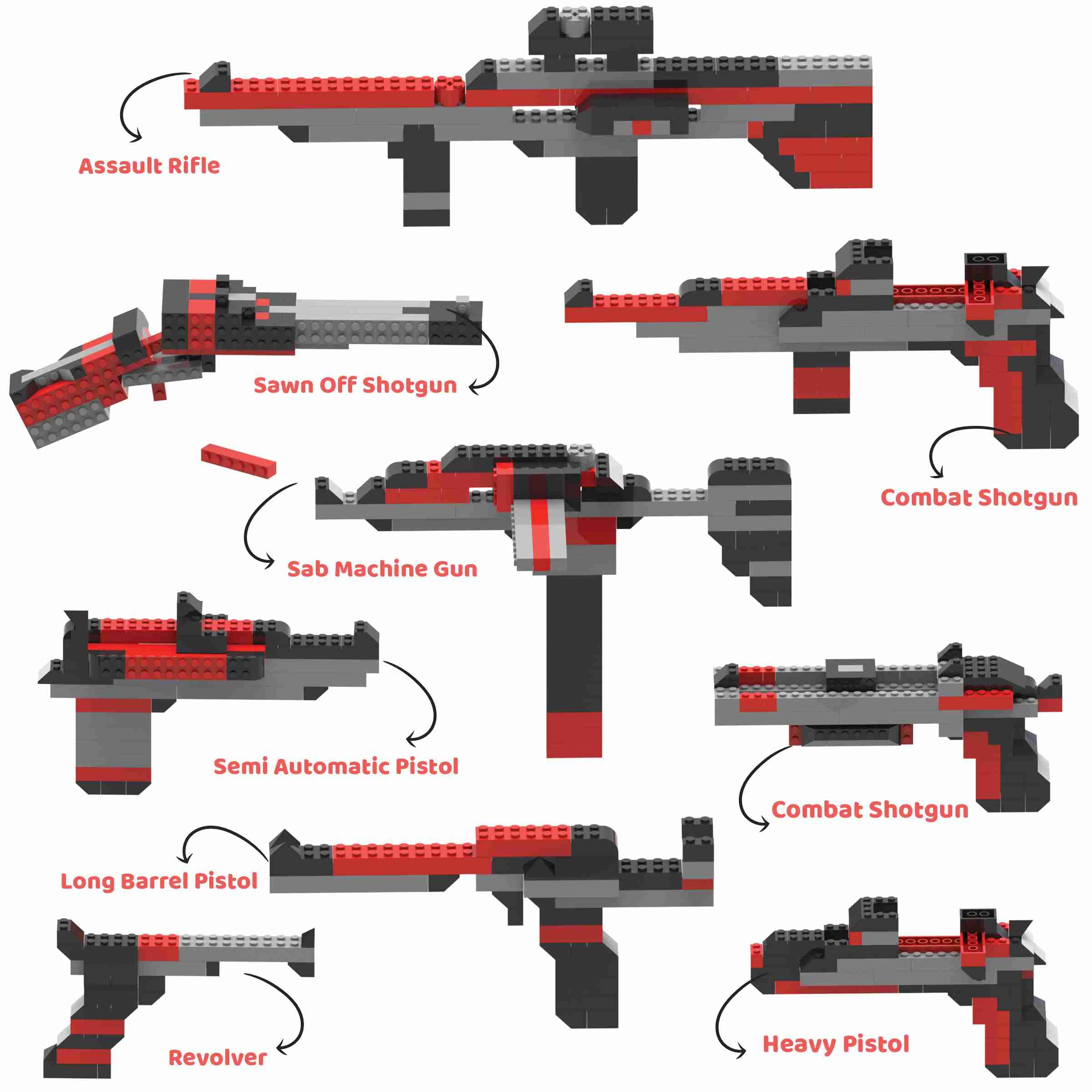 Assault Rifle

Sawn Off Shotgun

Combat Shotgun

Sab Machine Gun

Semi Automatic Pistol

Combat Shotgun

Long Barrel Pistol

Revolver

Heavy Pistol