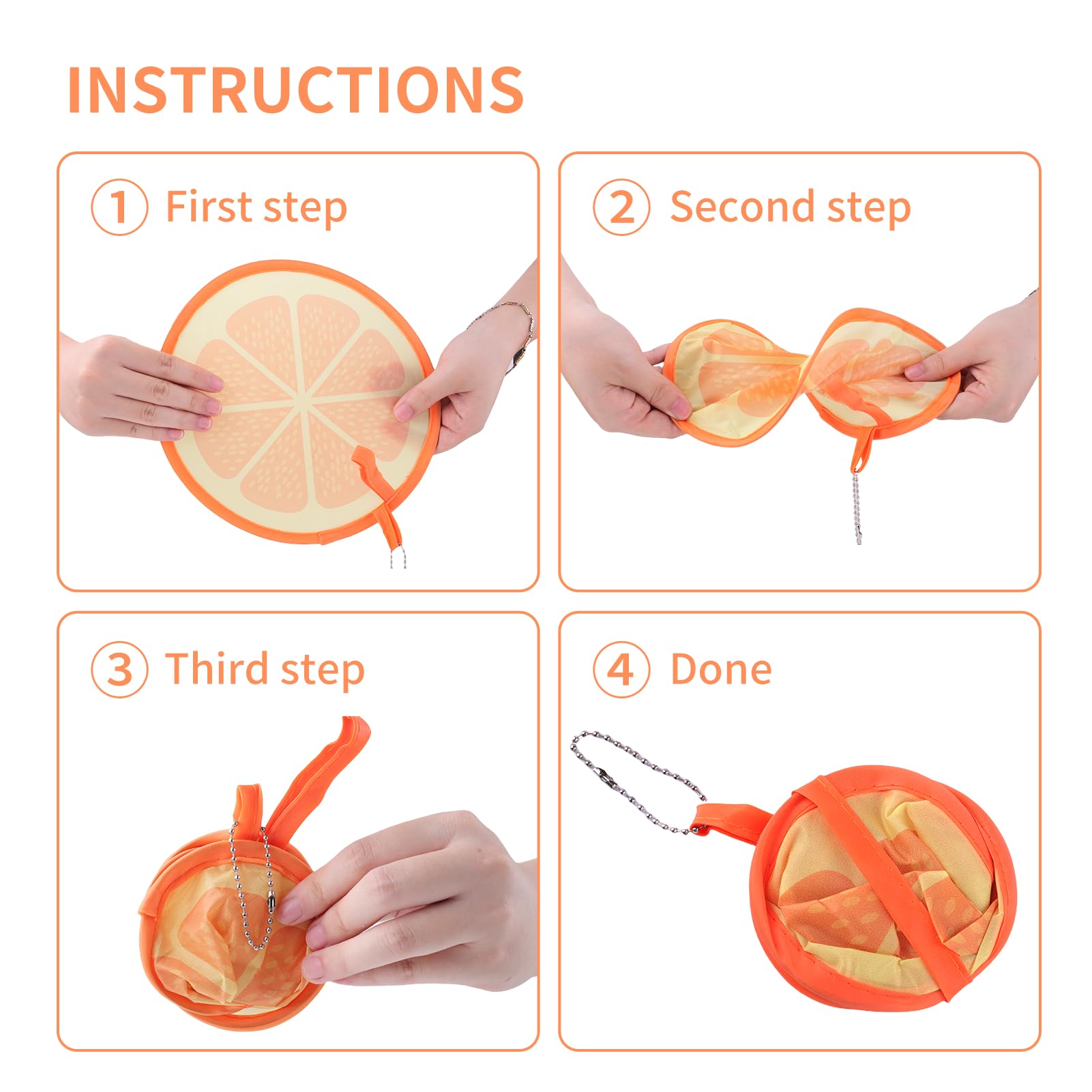 INSTRUCTIONS

① First step

② Second step

③ Third step

④ Done