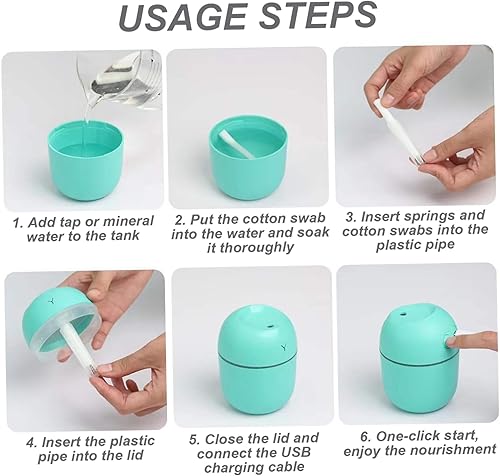 USAGE STEPS

1. Add tap or mineral water to the tank

2. Put the cotton swab into the water and soak it thoroughly

3. Insert springs and cotton swabs into the plastic pipe

4. Insert the plastic pipe into the lid

5. Close the lid and connect the USB charging cable

6. One-click start, enjoy the nourishment