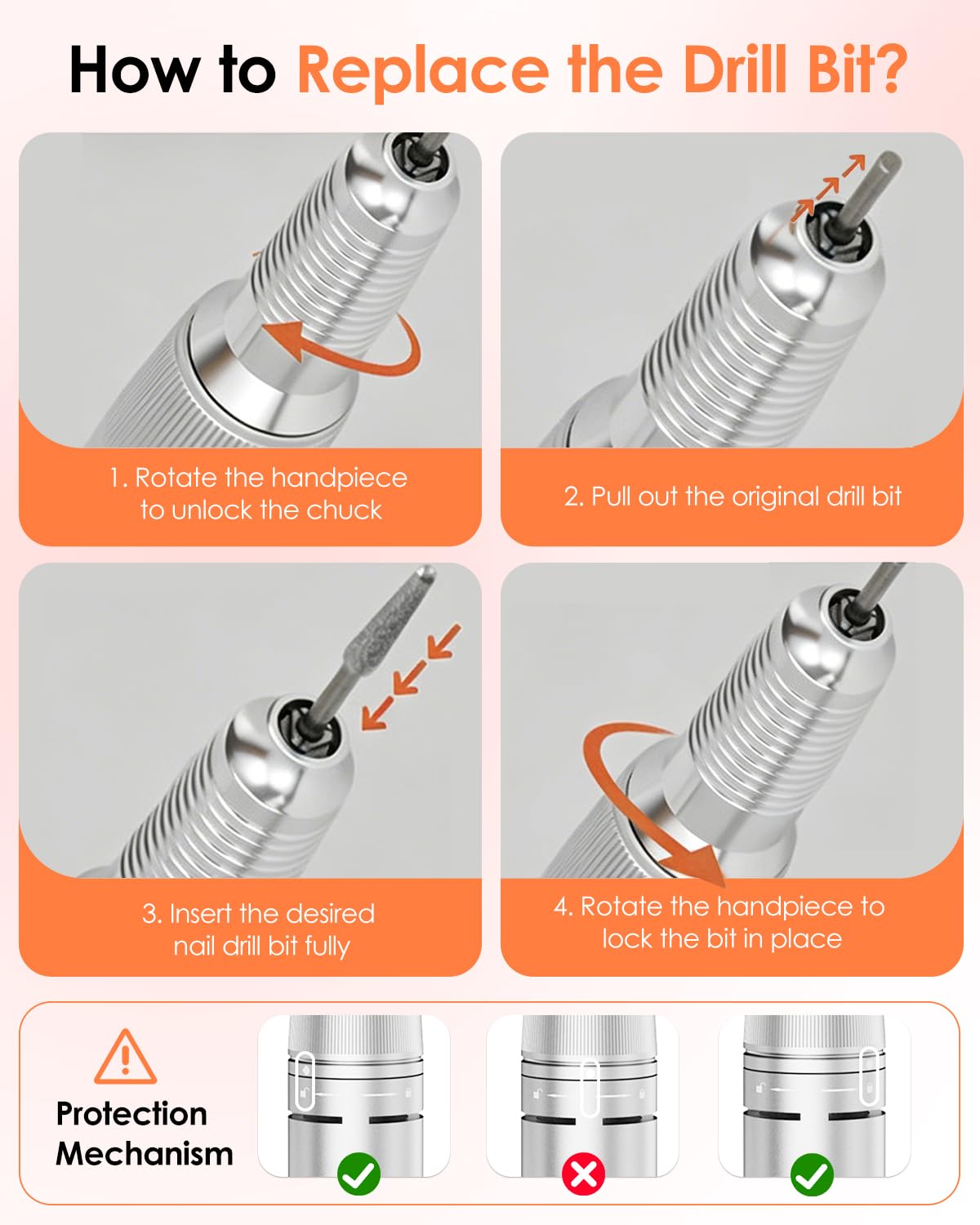 How to Replace the Drill Bit?

1. Rotate the handpiece to unlock the chuck

2. Pull out the original drill bit

3. Insert the desired nail drill bit fully

4. Rotate the handpiece to lock the bit in place

Protection Mechanism