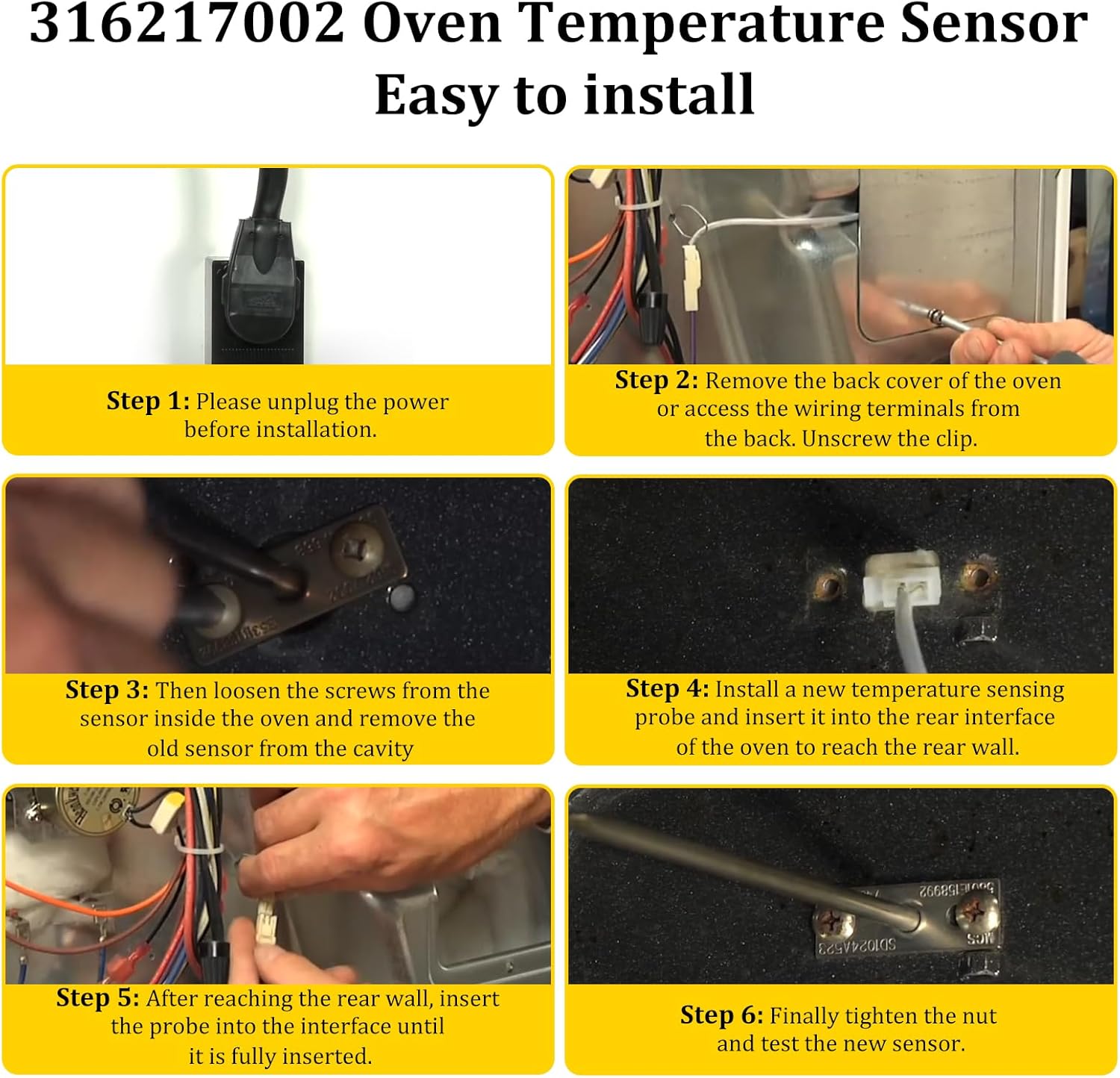 316217002 Oven Temperature Sensor
Easy to install

Step 1: Please unplug the power before installation.

Step 2: Remove the back cover of the oven or access the wiring terminals from the back. Unscrew the clip.

Step 3: Then loosen the screws from the sensor inside the oven and remove the old sensor from the cavity

Step 4: Install a new temperature sensing probe and insert it into the rear interface of the oven to reach the rear wall.

Step 5: After reaching the rear wall, insert the probe into the interface until it is fully inserted.

Step 6: Finally tighten the nut and test the new sensor.