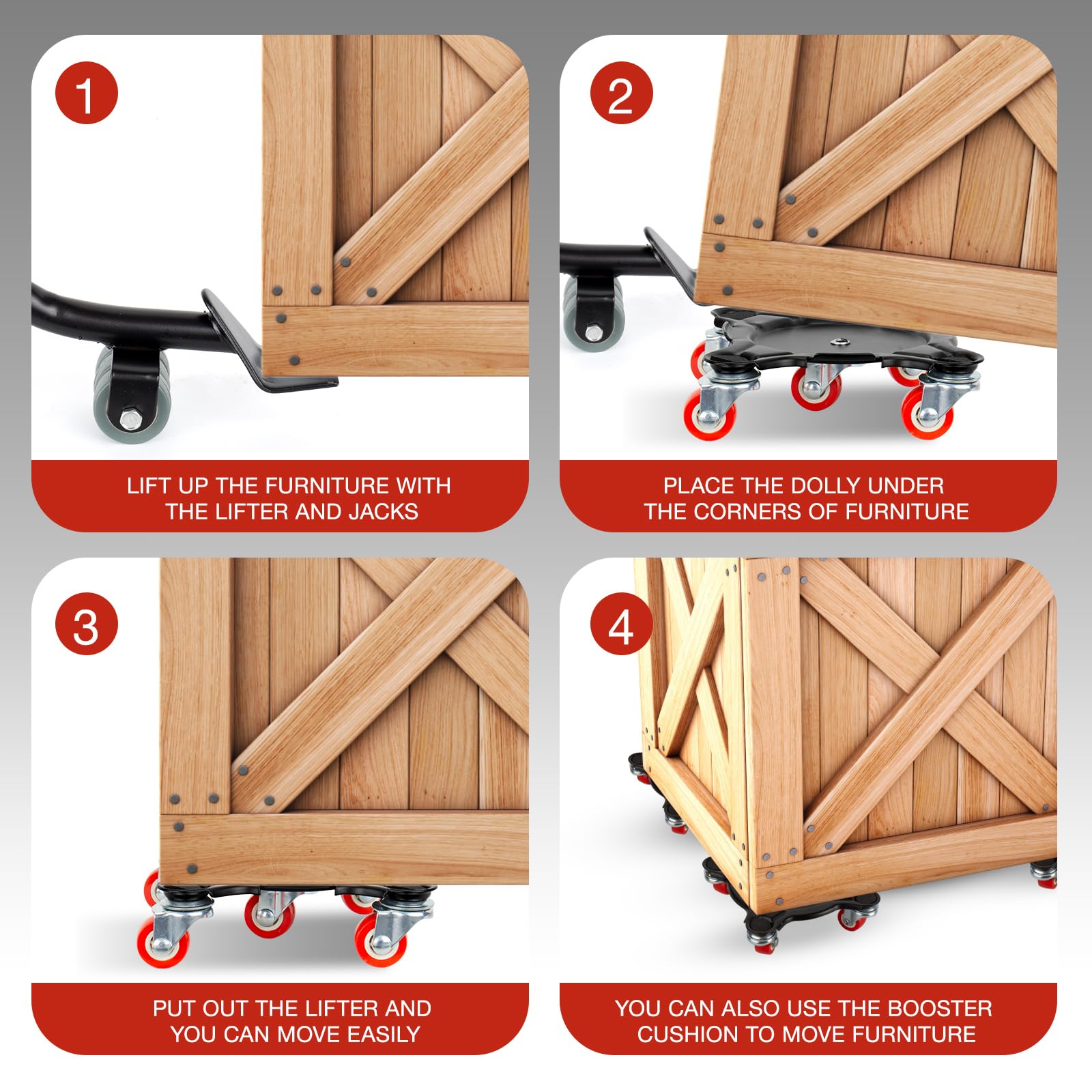 1

LIFT UP THE FURNITURE WITH THE LIFTER AND JACKS

2

PLACE THE DOLLY UNDER THE CORNERS OF FURNITURE

3

PUT OUT THE LIFTER AND YOU CAN MOVE EASILY

4

YOU CAN ALSO USE THE BOOSTER CUSHION TO MOVE FURNITURE