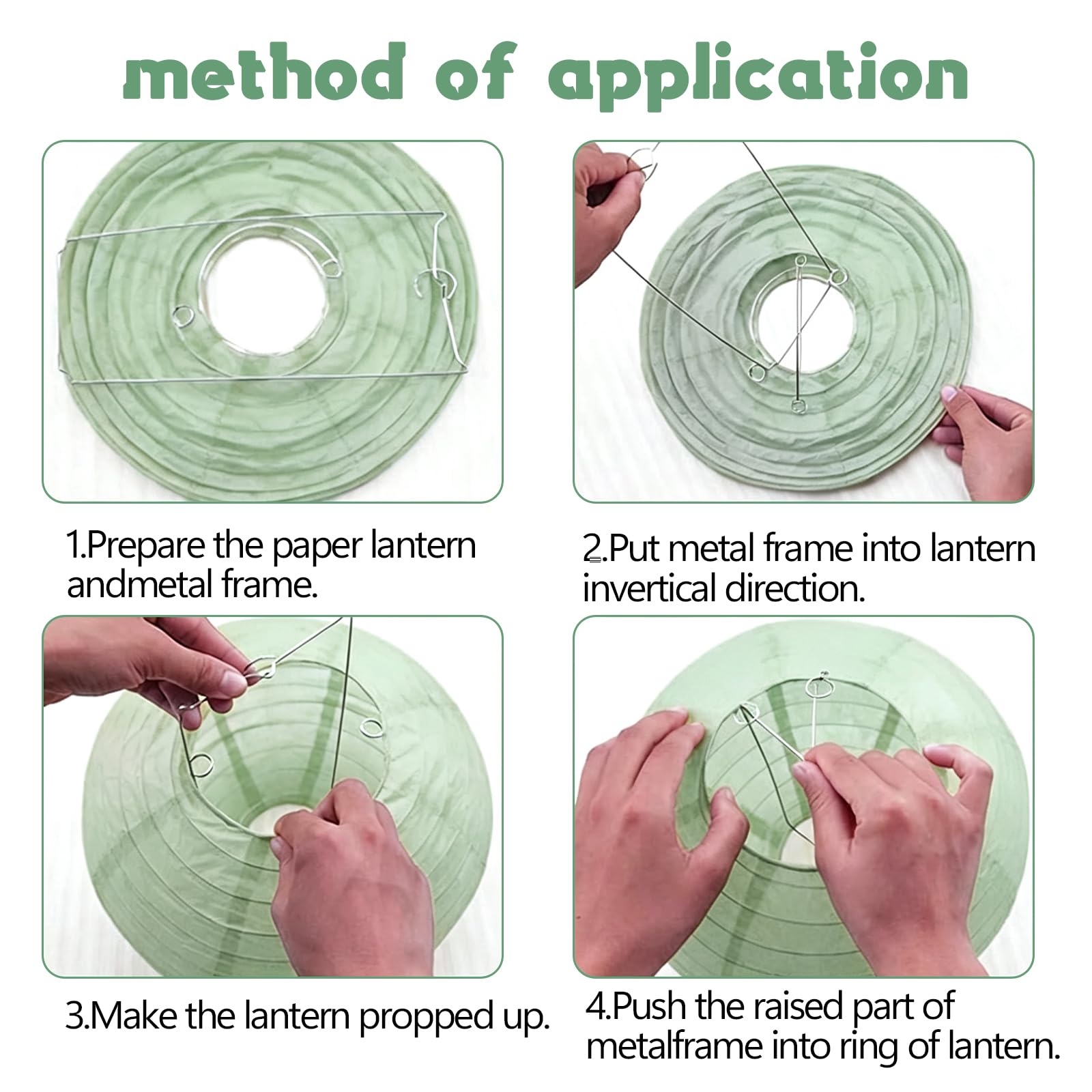 method of application

1.Prepare the paper lantern andmetal frame.

2.Put metal frame into lantern invertical direction.

3.Make the lantern propped up.

4.Push the raised part of metalframe into ring of lantern.