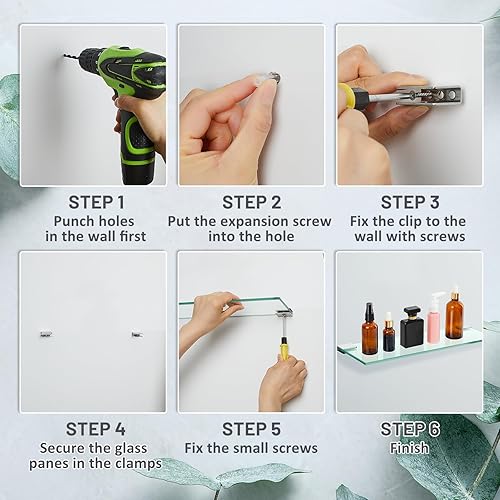 STEP 1
Punch holes in the wall first

STEP 2
Put the expansion screw into the hole

STEP 3
Fix the clip to the wall with screws

STEP 4
Secure the glass panes in the clamps

STEP 5
Fix the small screws

STEP 6
Finish