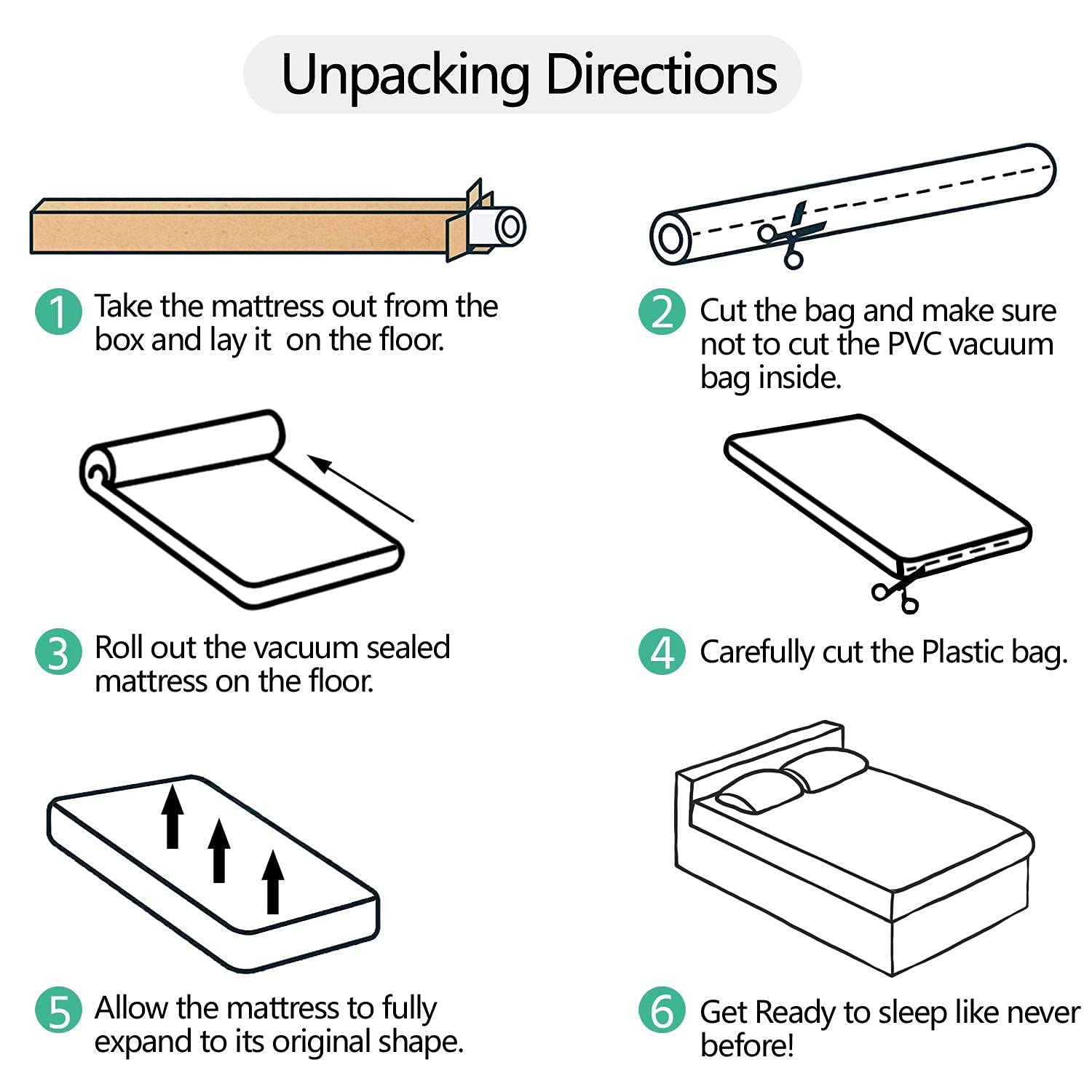 Unpacking Directions

1 Take the mattress out from the box and lay it  on the floor.

2 Cut the bag and make sure not to cut the PVC vacuum bag inside.

3 Roll out the vacuum sealed mattress on the floor.

4 Carefully cut the Plastic bag.

5 Allow the mattress to fully expand to its original shape.

6 Get Ready to sleep like never before!