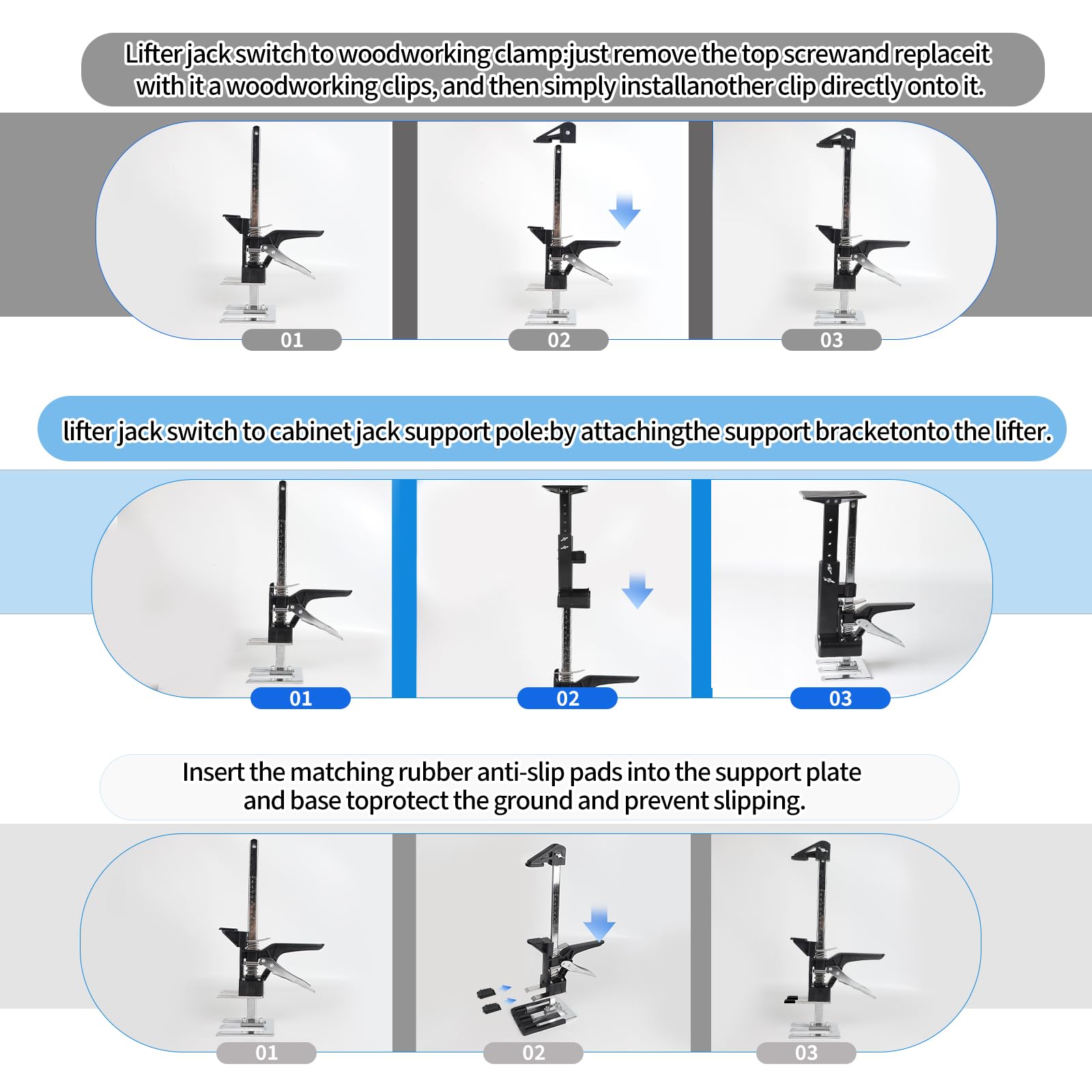 Lifter jack switch to woodworking clamp:just remove the top screwand replaceit with it a woodworking clips, and then simply installanother clip directly onto it.

01

02

03

lifter jack switch to cabinet jack support pole:by attachingthe support bracketonto the lifter.

01

02

03

Insert the matching rubber anti-slip pads into the support plate and base toprotect the ground and prevent slipping.

01

02

03