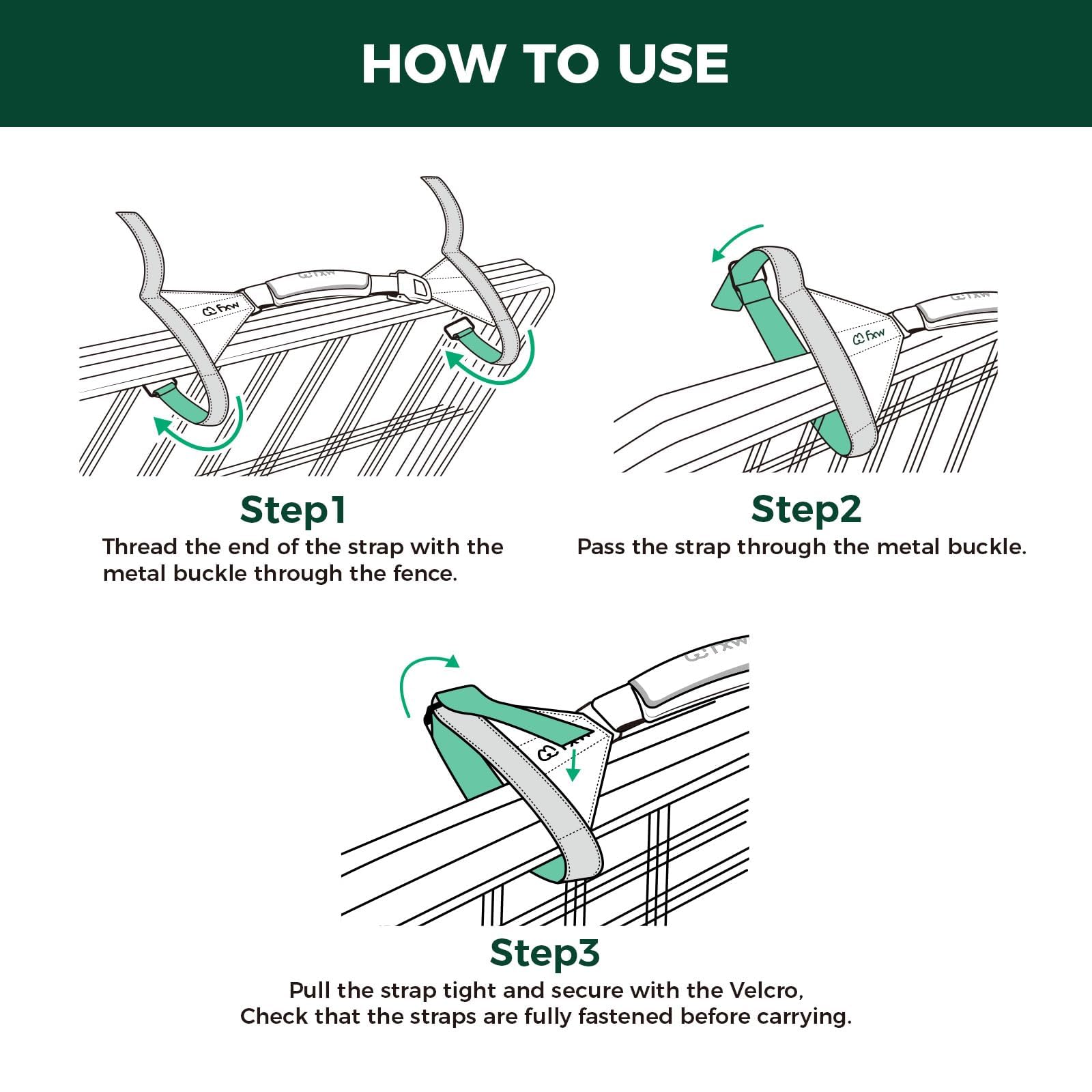 HOW TO USE

fxw

fxw

Step1
Thread the end of the strap with the metal buckle through the fence.

fxw

fxw

Step2
Pass the strap through the metal buckle.

fxw

Step3
Pull the strap tight and secure with the Velcro,
Check that the straps are fully fastened before carrying.