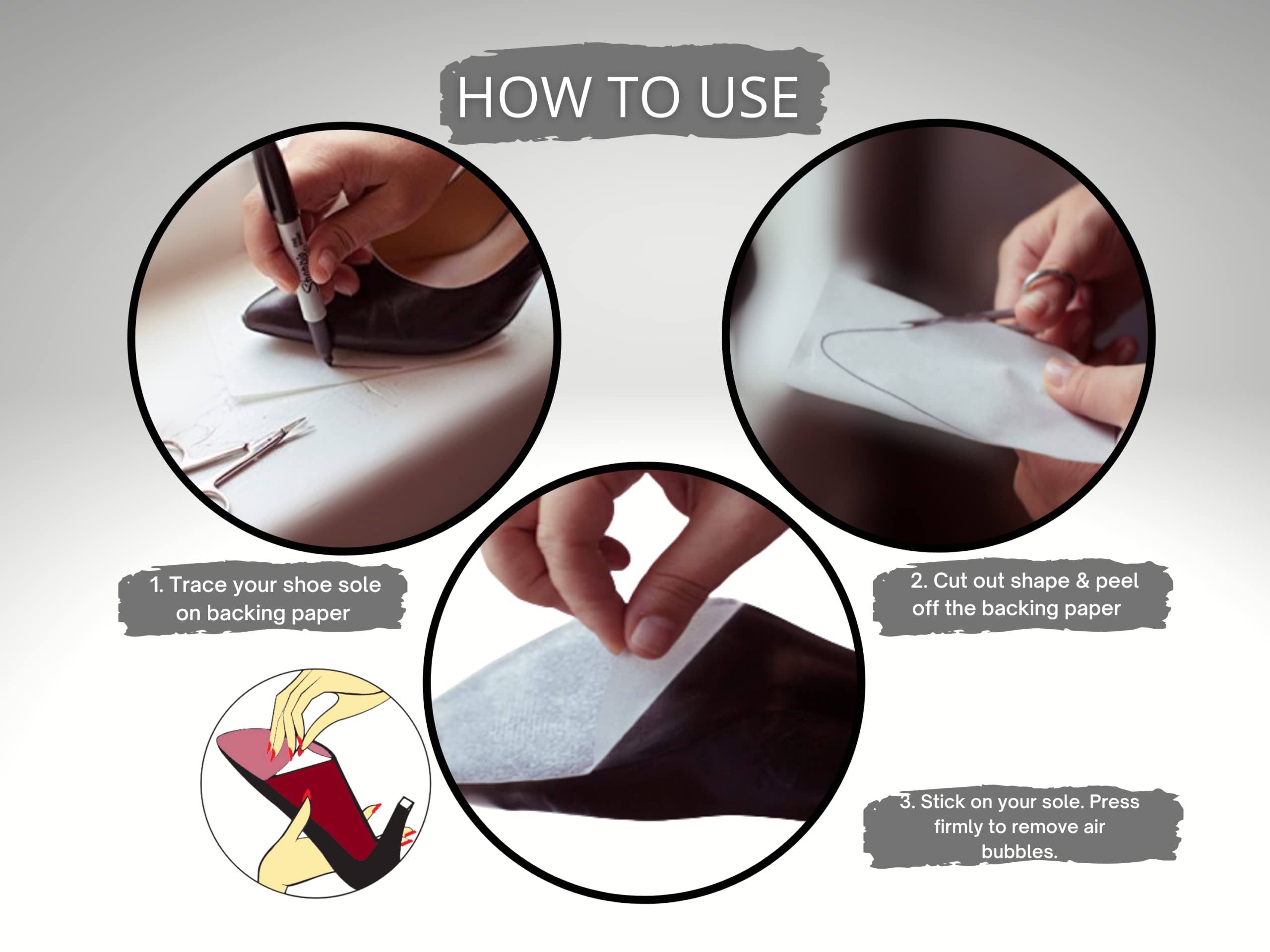 HOW TO USE

Sharpie

1. Trace your shoe sole on backing paper

2. Cut out shape & peel off the backing paper

3. Stick on your sole. Press firmly to remove air bubbles.