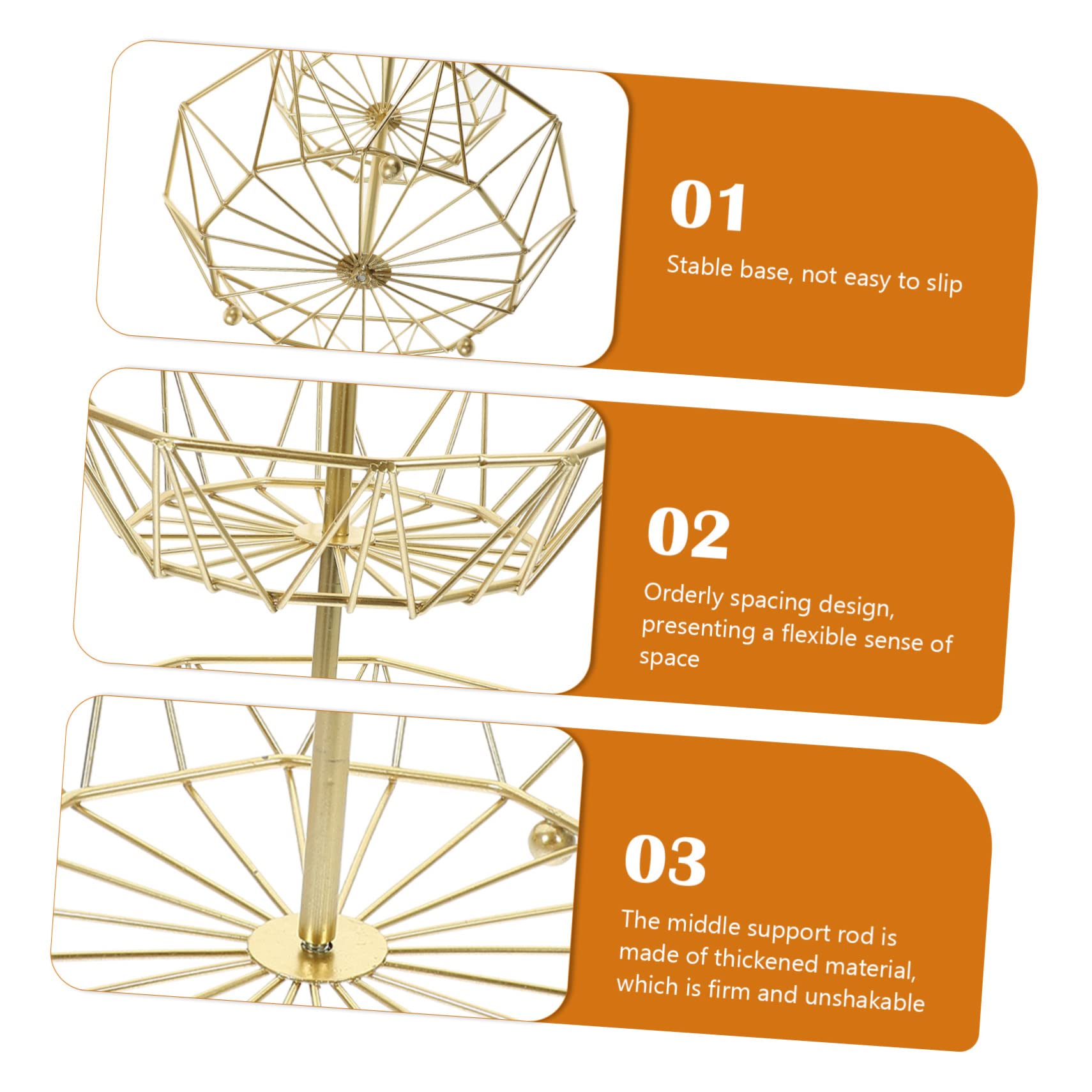 01

Stable base, not easy to slip

02

Orderly spacing design, presenting a flexible sense of space

03

The middle support rod is made of thickened material, which is firm and unshakable