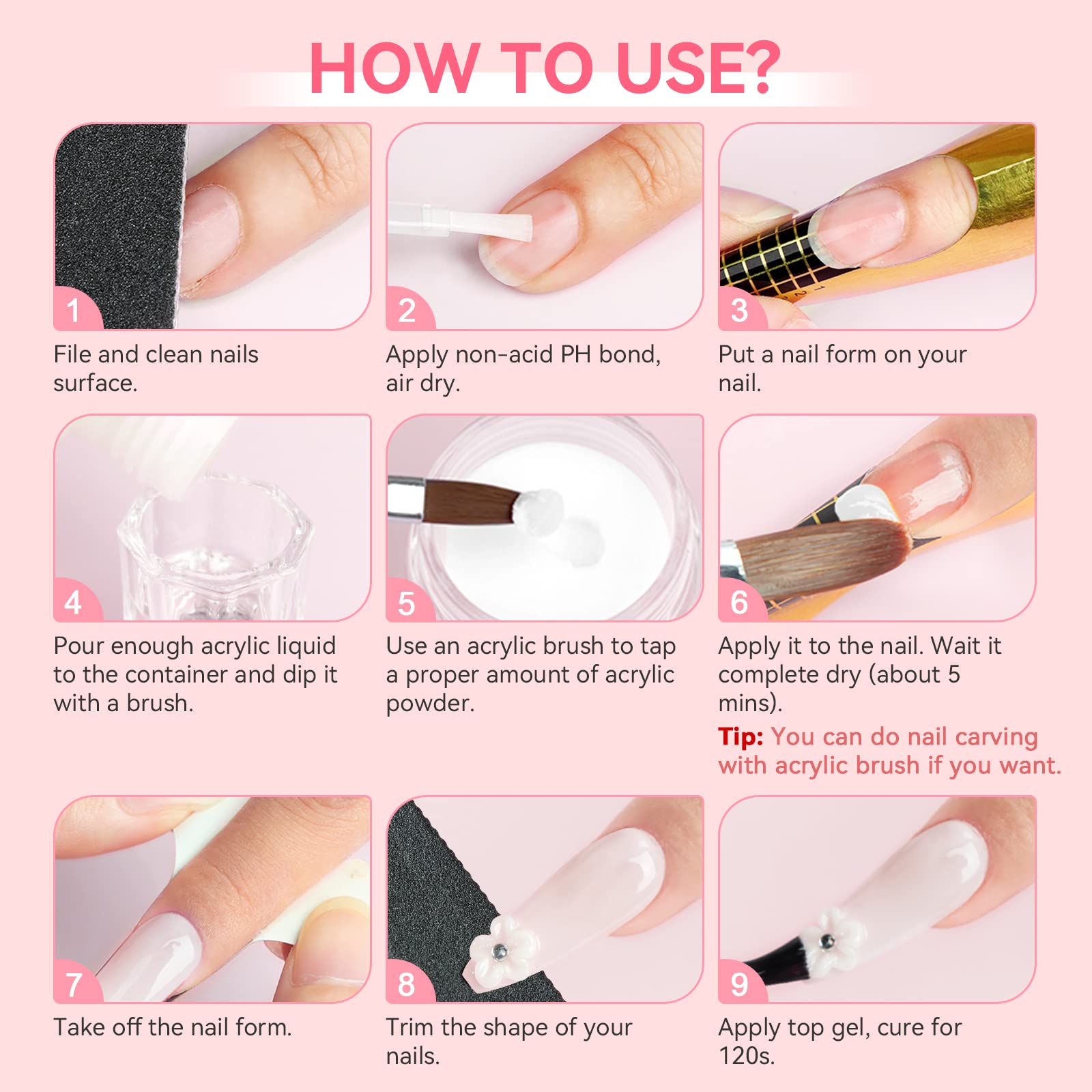 HOW TO USE?

1
File and clean nails surface.

2
Apply non-acid PH bond, air dry.

3
Put a nail form on your nail.

4
Pour enough acrylic liquid to the container and dip it with a brush.

5
Use an acrylic brush to tap a proper amount of acrylic powder.

6
Apply it to the nail. Wait it complete dry (about 5 mins).
Tip: You can do nail carving with acrylic brush if you want.

7
Take off the nail form.

8
Trim the shape of your nails.

9
Apply top gel, cure for 120s.